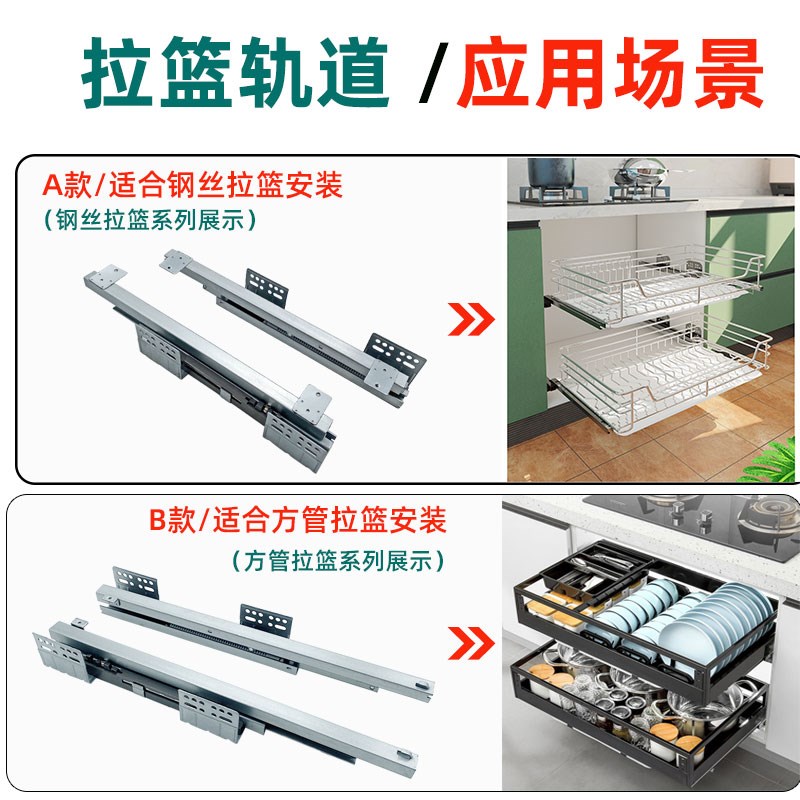 拉篮轨道 /应用场景

A款/适合钢丝拉篮安装
（钢丝拉篮系列展示）

B款/适合方管拉篮安装
（方管拉篮系列展示）