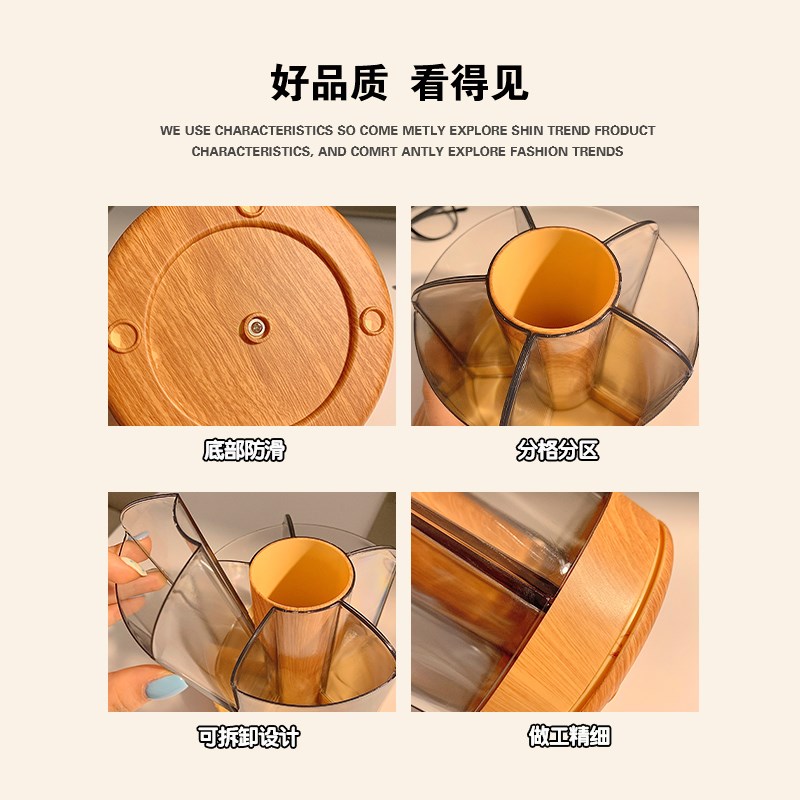 好品质 看得见

WE USE CHARACTERISTICS SO COME METLY EXPLORE SHIN TREND FRODUCT CHARACTERISTICS, AND COMRT ANTLY EXPLORE FASHION TRENDS

底部防滑

分格分区

可拆卸设计

做工精细