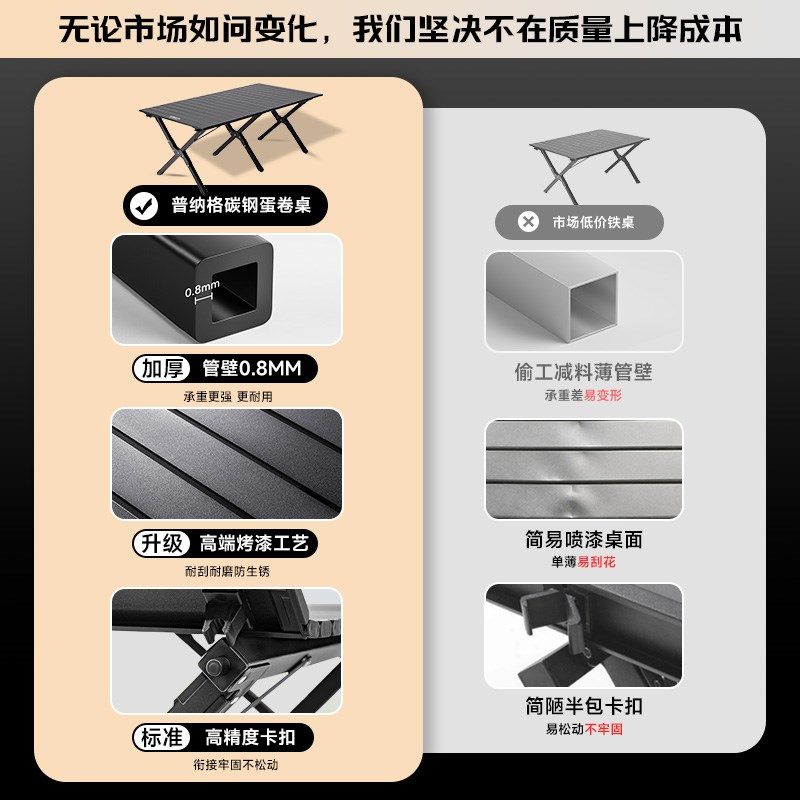 无论市场如何变化，我们坚决不在质量上降成本

普纳格碳钢蛋卷桌

0.8mm

加厚 管壁0.8MM

承重更强 更耐用

升级 高端烤漆工艺

耐刮耐磨防生锈

标准 高精度卡扣

衔接牢固不松动

市场低价铁桌

偷工减料薄管壁

承重差易变形

简易喷漆桌面

单薄易刮花

简陋半包卡扣

易松动不牢固