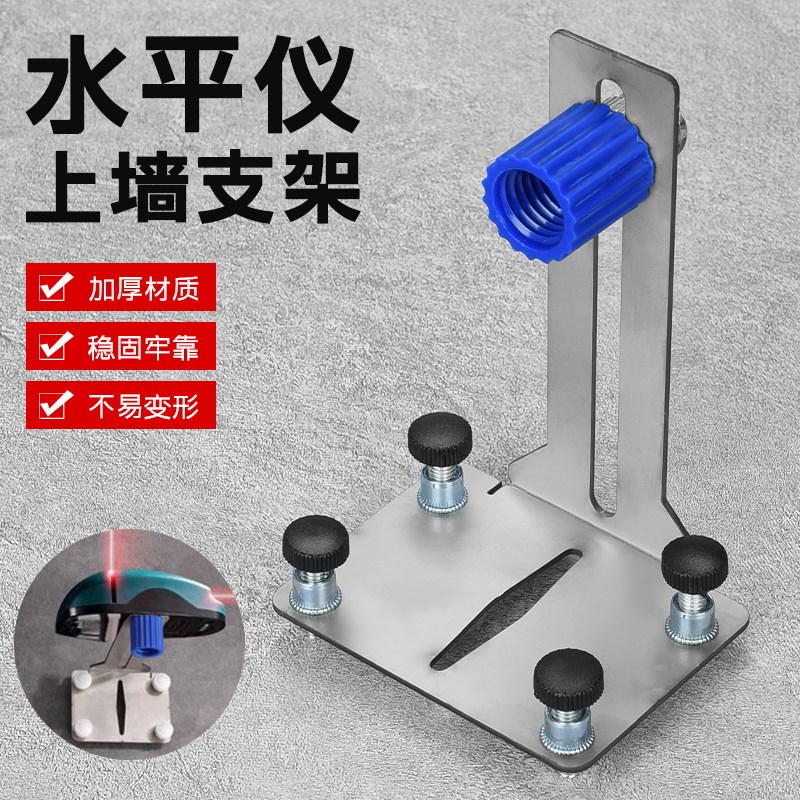 水平仪
上墙支架

加厚材质

稳固牢靠

不易变形