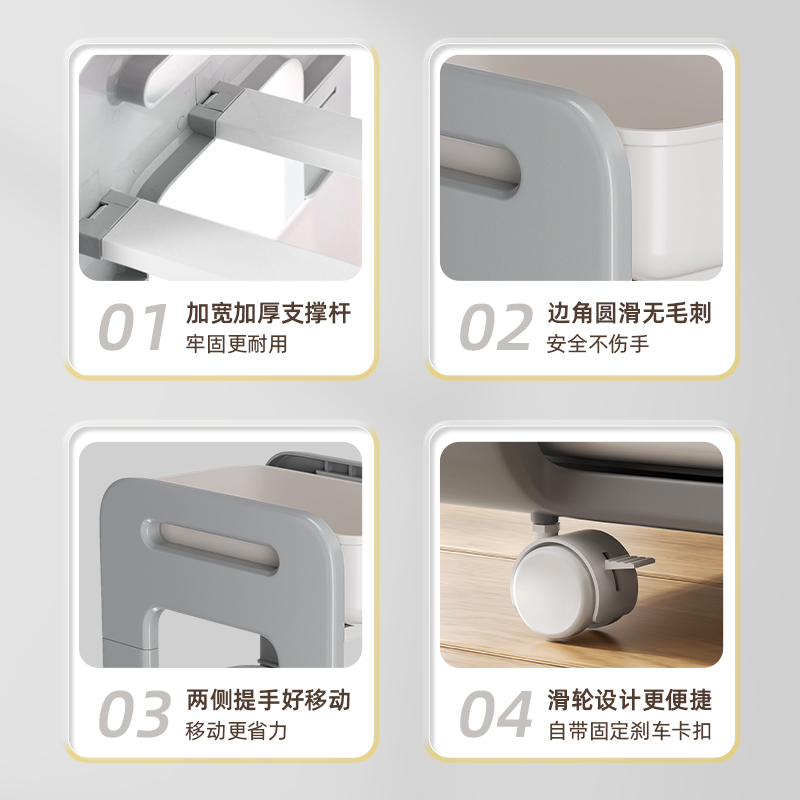 01 加宽加厚支撑杆
牢固更耐用

02 边角圆滑无毛刺
安全不伤手

03 两侧提手好移动
移动更省力

04 滑轮设计更便捷
自带固定刹车卡扣