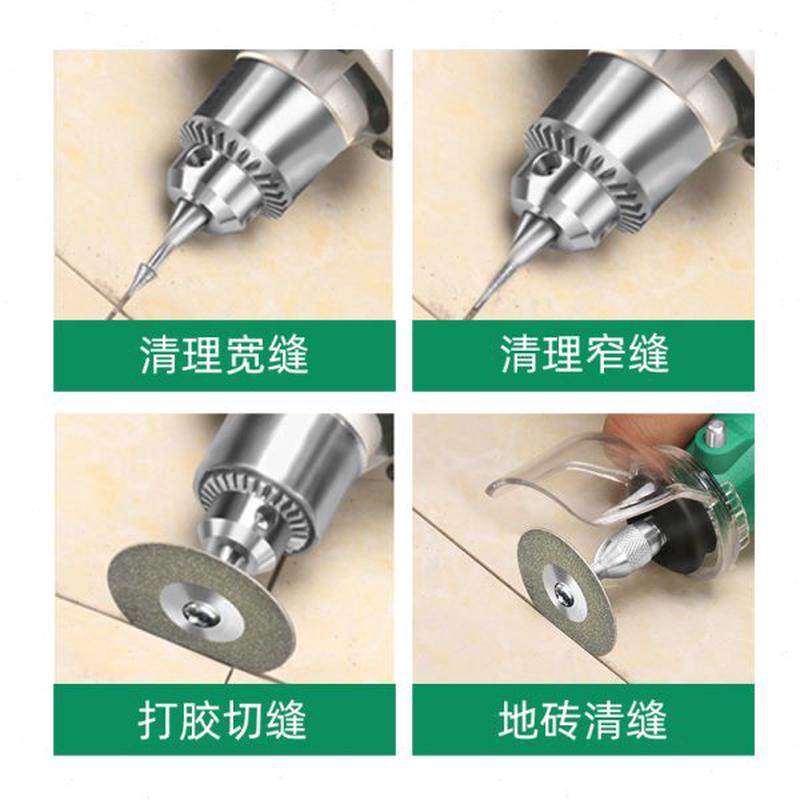 清理宽缝

清理窄缝

打胶切缝

地砖清缝