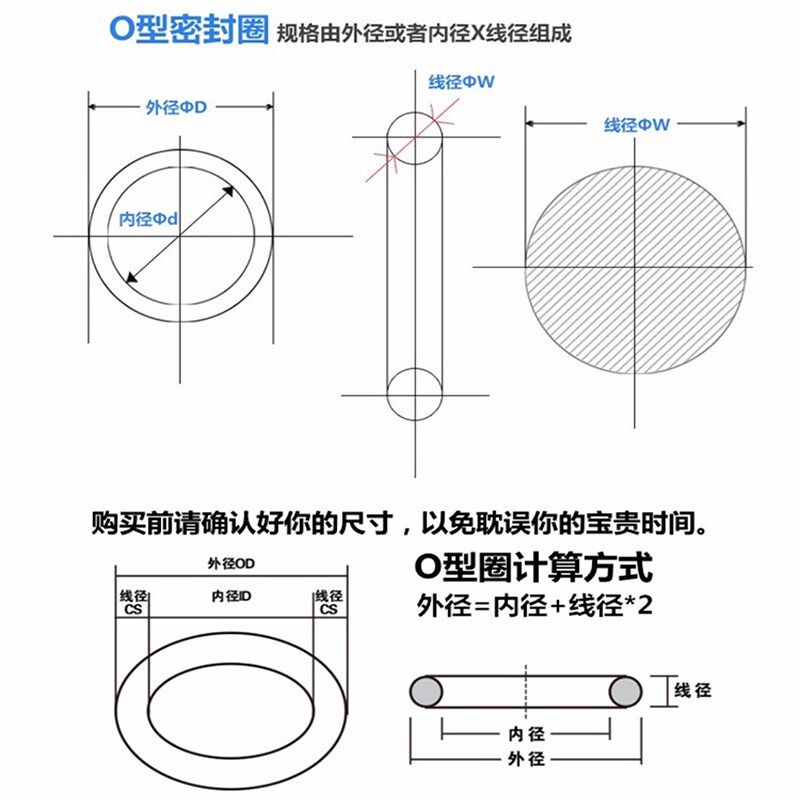 O型密封圈 规格由外径或者内径X线径组成

外径ΦD

内径Φd

线径ΦW

线径ΦW

购买前请确认好你的尺寸，以免耽误你的宝贵时间。

外径OD

线径 CS

内径ID

线径 CS

O型圈计算方式

外径=内径+线径*2

线径

内径

外径