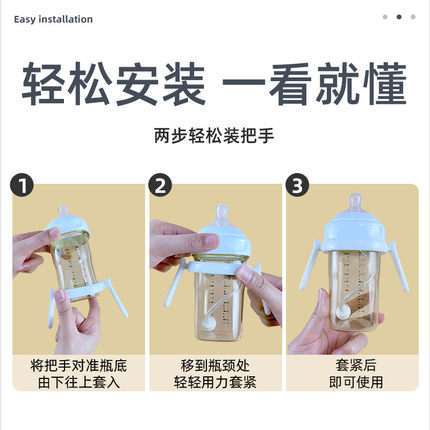 Easy installation

轻松安装 一看就懂

两步轻松装把手

1

将把手对准瓶底
由下往上套入

2

移到瓶颈处
轻轻用力套紧

3

套紧后
即可使用