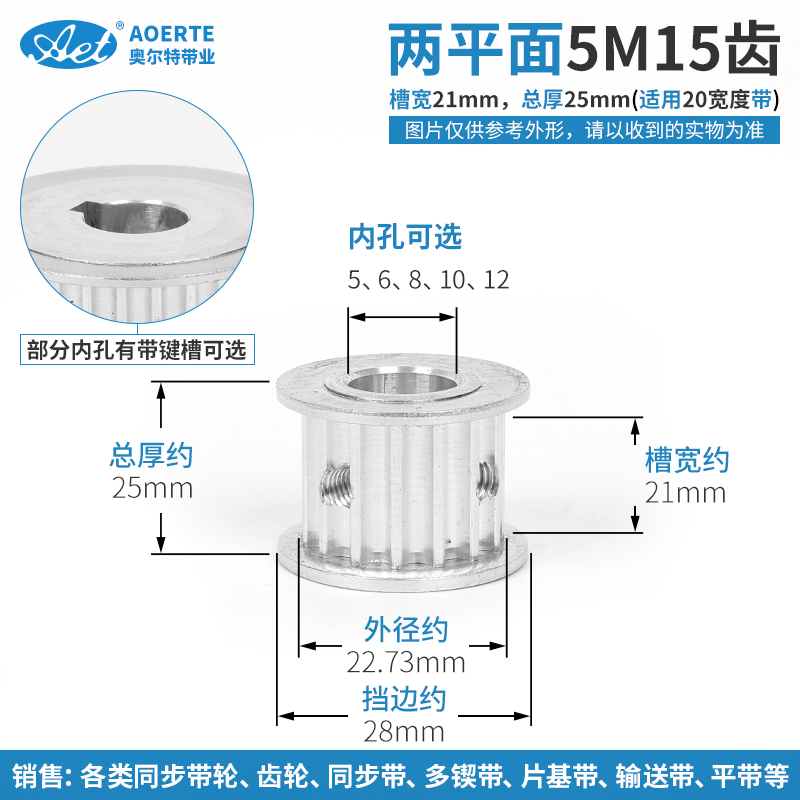 Aet® AOERTE 奥尔特带业

两平面5M15齿

槽宽21mm，总厚25mm(适用20宽度带)

图片仅供参考外形，请以收到的实物为准

部分内孔有带键槽可选

内孔可选
5、6、8、10、12

总厚约
25mm

槽宽约
21mm

外径约
22.73mm

挡边约
28mm

销售: 各类同步带轮、齿轮、同步带、多锲带、片基带、输送带、平带等