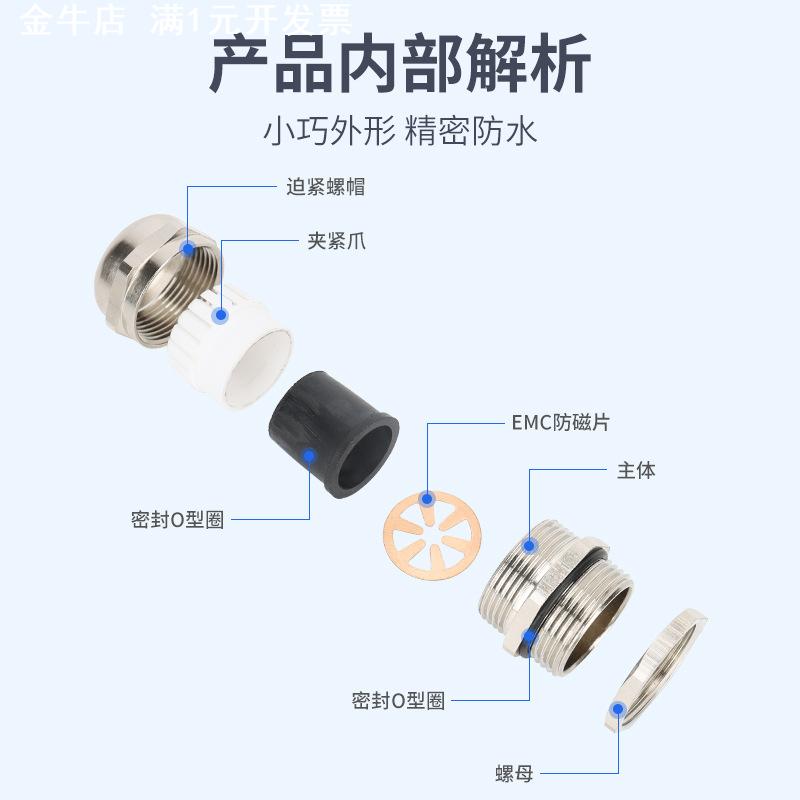 金牛店 满1元开发票

产品内部解析

小巧外形 精密防水

迫紧螺帽

夹紧爪

EMC防磁片

主体

密封O型圈

密封O型圈

螺母