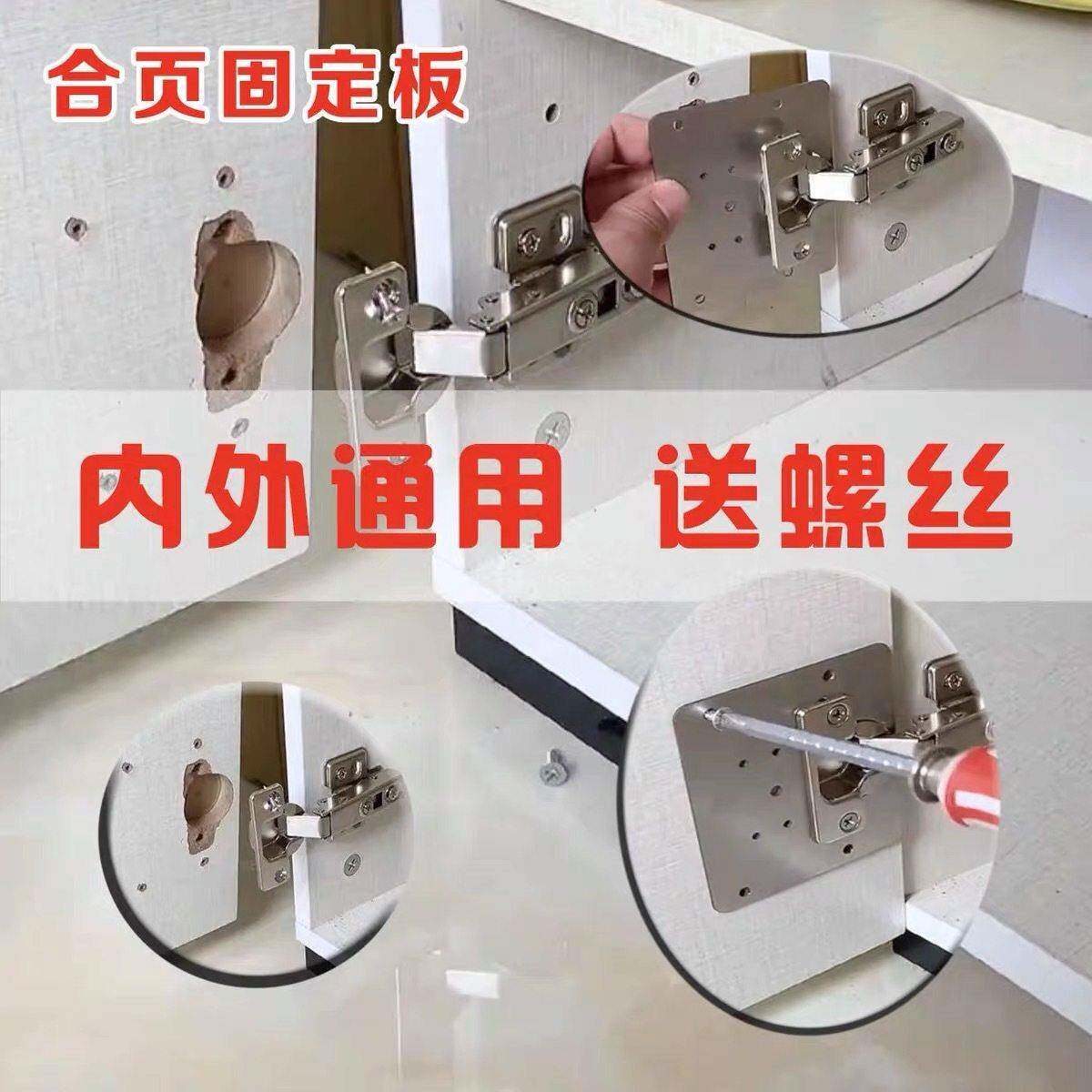 合页固定板

内外通用 送螺丝