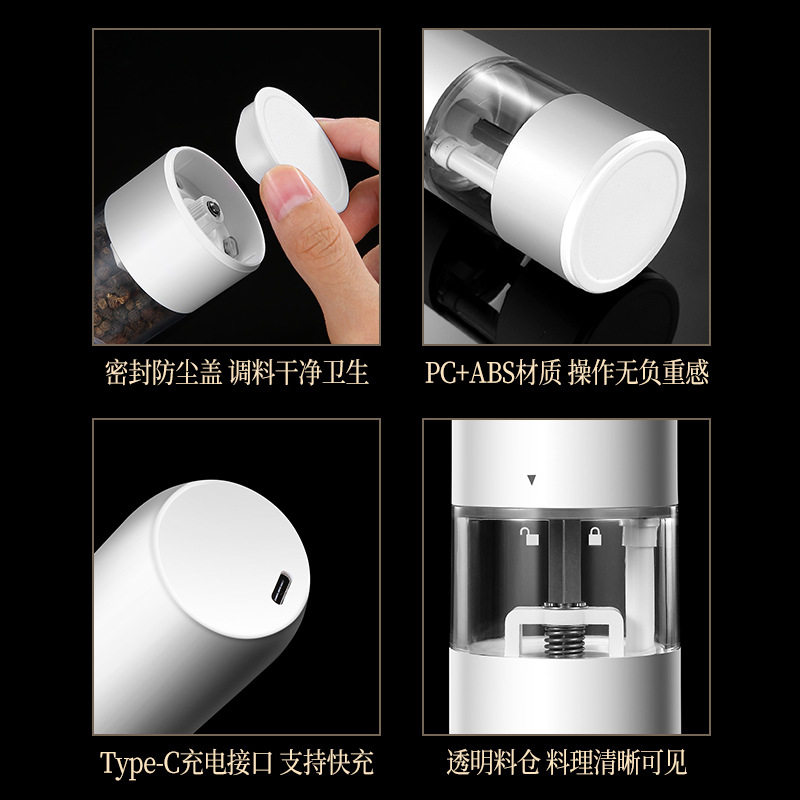 密封防尘盖 调料干净卫生

PC+ABS材质 操作无负重感

Type-C充电接口 支持快充

透明料仓 料理清晰可见