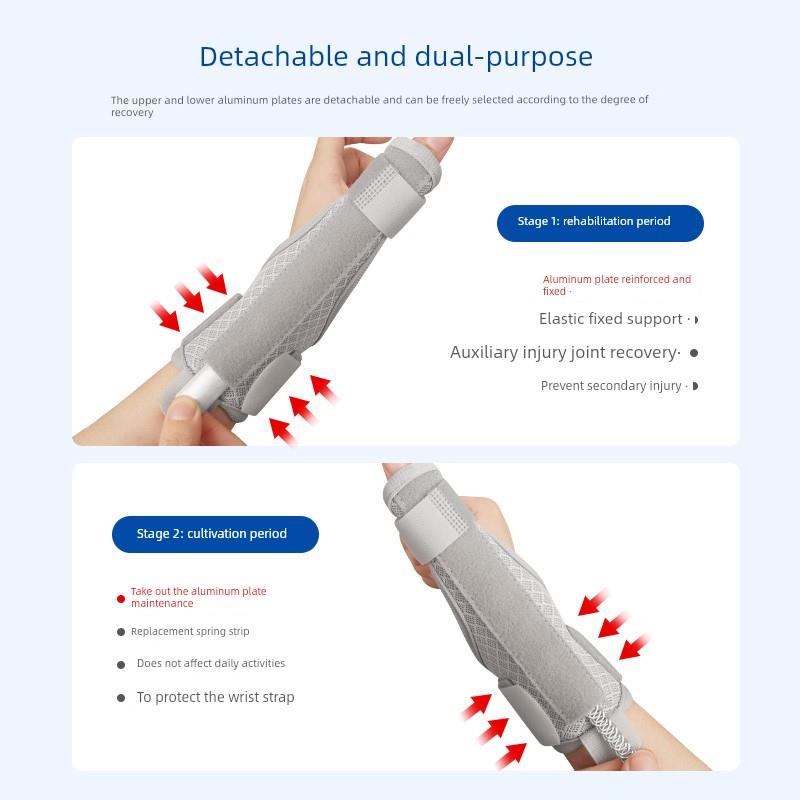 Detachable and dual-purpose

The upper and lower aluminum plates are detachable and can be freely selected according to the degree of recovery

Stage 1: rehabilitation period

Aluminum plate reinforced and fixed ·

Elastic fixed support ·

Auxiliary injury joint recovery·

Prevent secondary injury ·

Stage 2: cultivation period

Take out the aluminum plate maintenance

Replacement spring strip

Does not affect daily activities

To protect the wrist strap