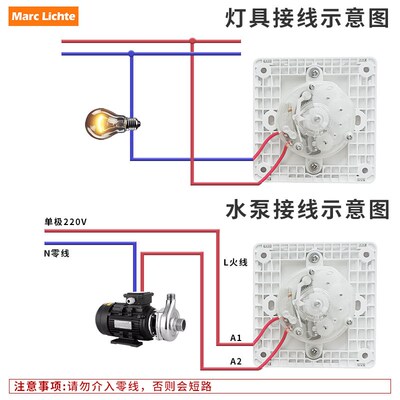 Marc Lichte

灯具接线示意图

水泵接线示意图

单极220V

N零线

L火线

A1

A2

注意事项:请勿介入零线，否则会短路