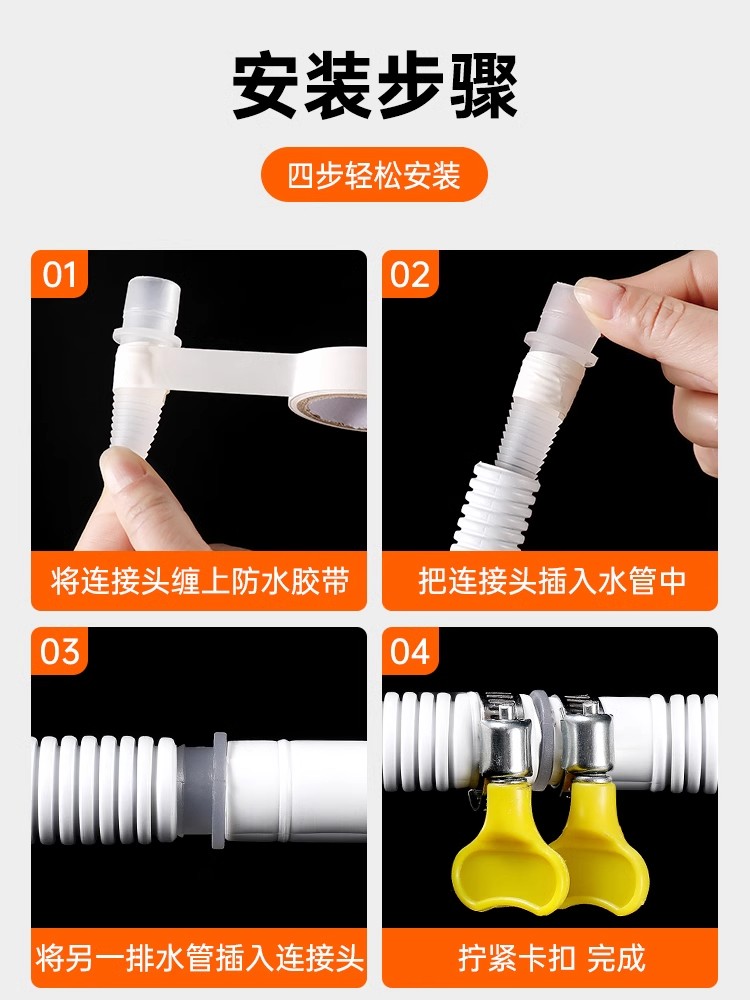 安装步骤

四步轻松安装

01

将连接头缠上防水胶带

02

把连接头插入水管中

03

将另一排水管插入连接头

04

拧紧卡扣 完成