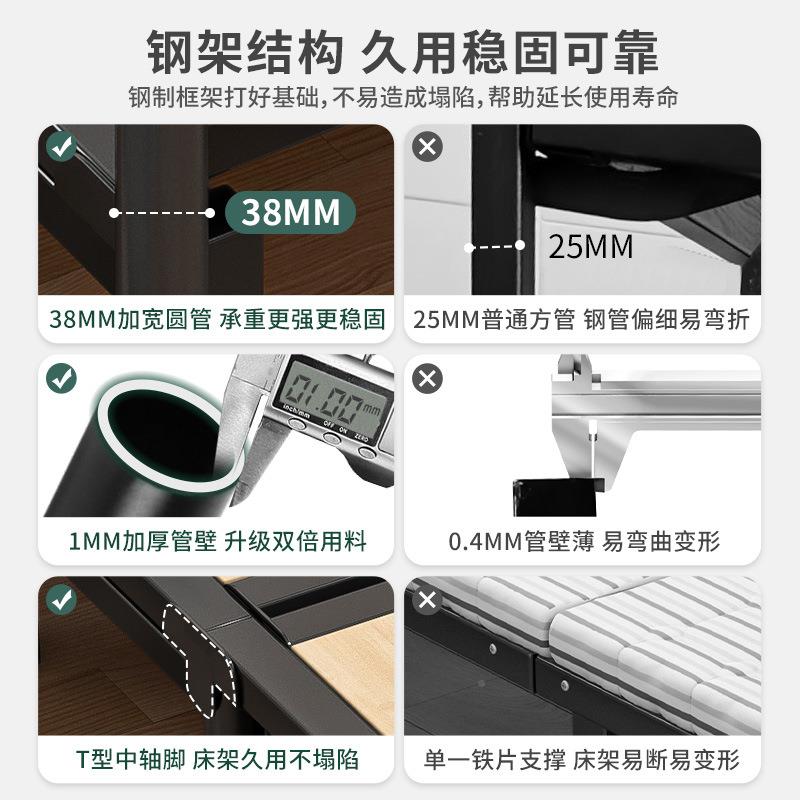 钢架结构 久用稳固可靠
钢制框架打好基础，不易造成塌陷，帮助延长使用寿命

38MM
38MM加宽圆管 承重更强更稳固

25MM
25MM普通方管 钢管偏细易弯折

01.00 mm
inch/mm OFF ON ZERO
1MM加厚管壁 升级双倍用料

0.4MM管壁薄 易弯曲变形

T型中轴脚 床架久用不塌陷

单一铁片支撑 床架易断易变形