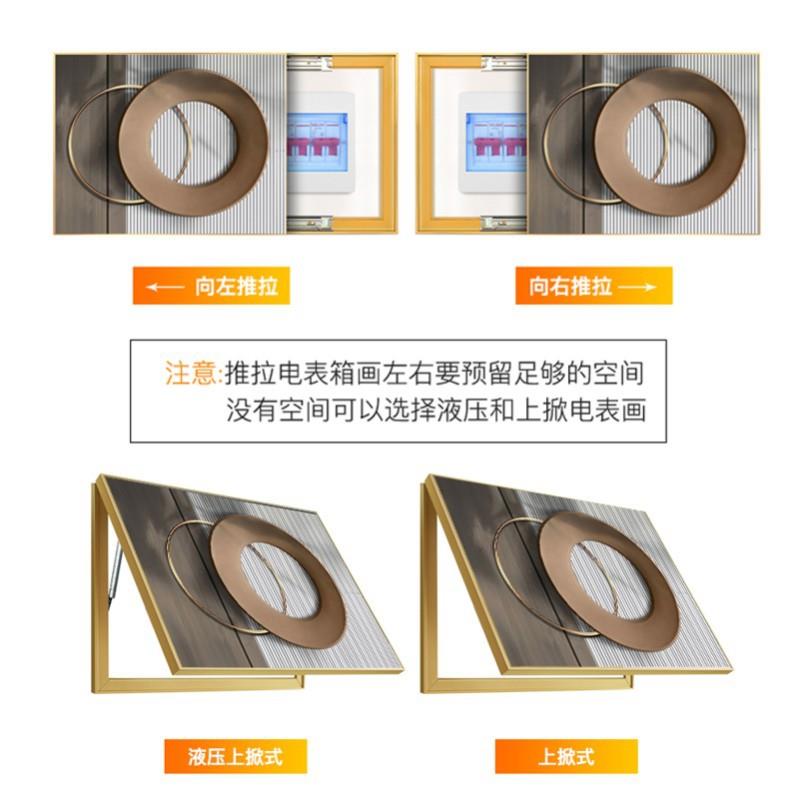 ← 向左推拉

向右推拉 →

注意:推拉电表箱画左右要预留足够的空间
没有空间可以选择液压和上掀电表画

液压上掀式

上掀式