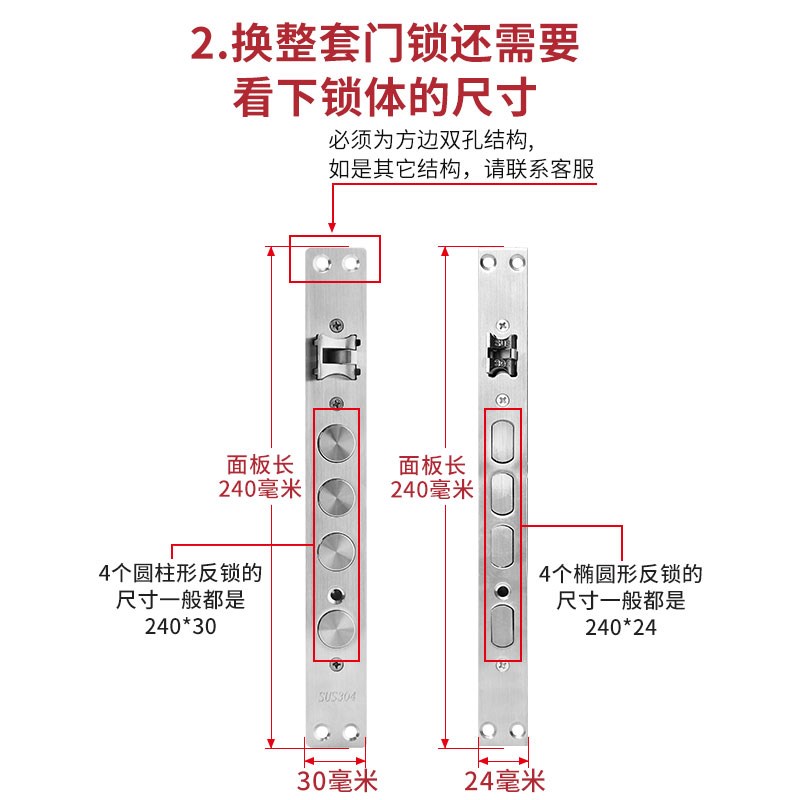 2.换整套门锁还需要
看下锁体的尺寸

必须为方边双孔结构,
如是其它结构，请联系客服

面板长
240毫米

4个圆柱形反锁的
尺寸一般都是
240*30

SUS304

30毫米

面板长
240毫米

4个椭圆形反锁的
尺寸一般都是
240*24

24毫米