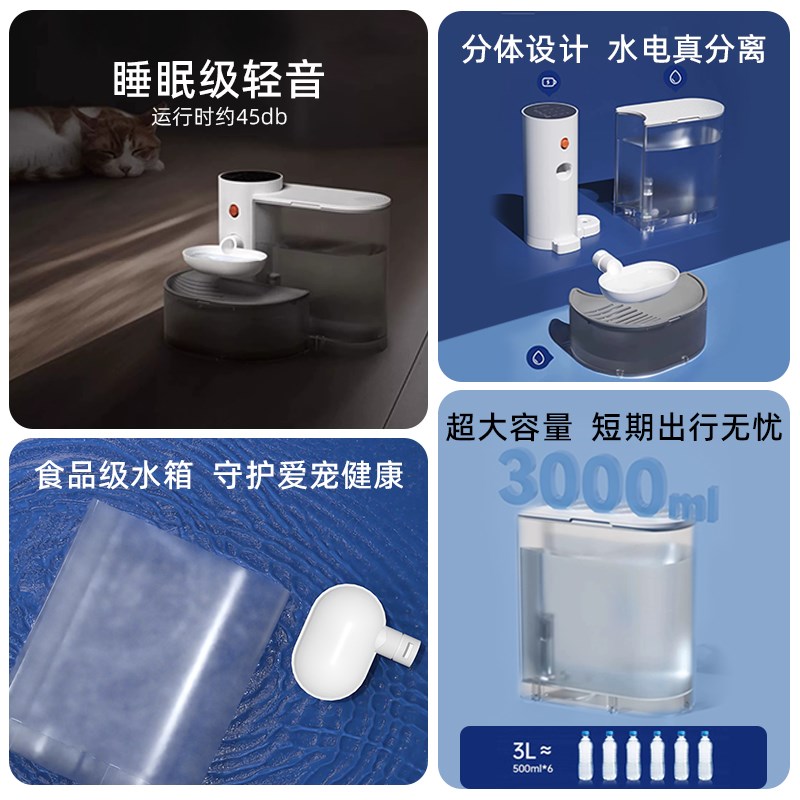 睡眠级轻音
运行时约45db

分体设计 水电真分离

食品级水箱 守护爱宠健康

超大容量 短期出行无忧
3000ml
3L ≈
500ml*6