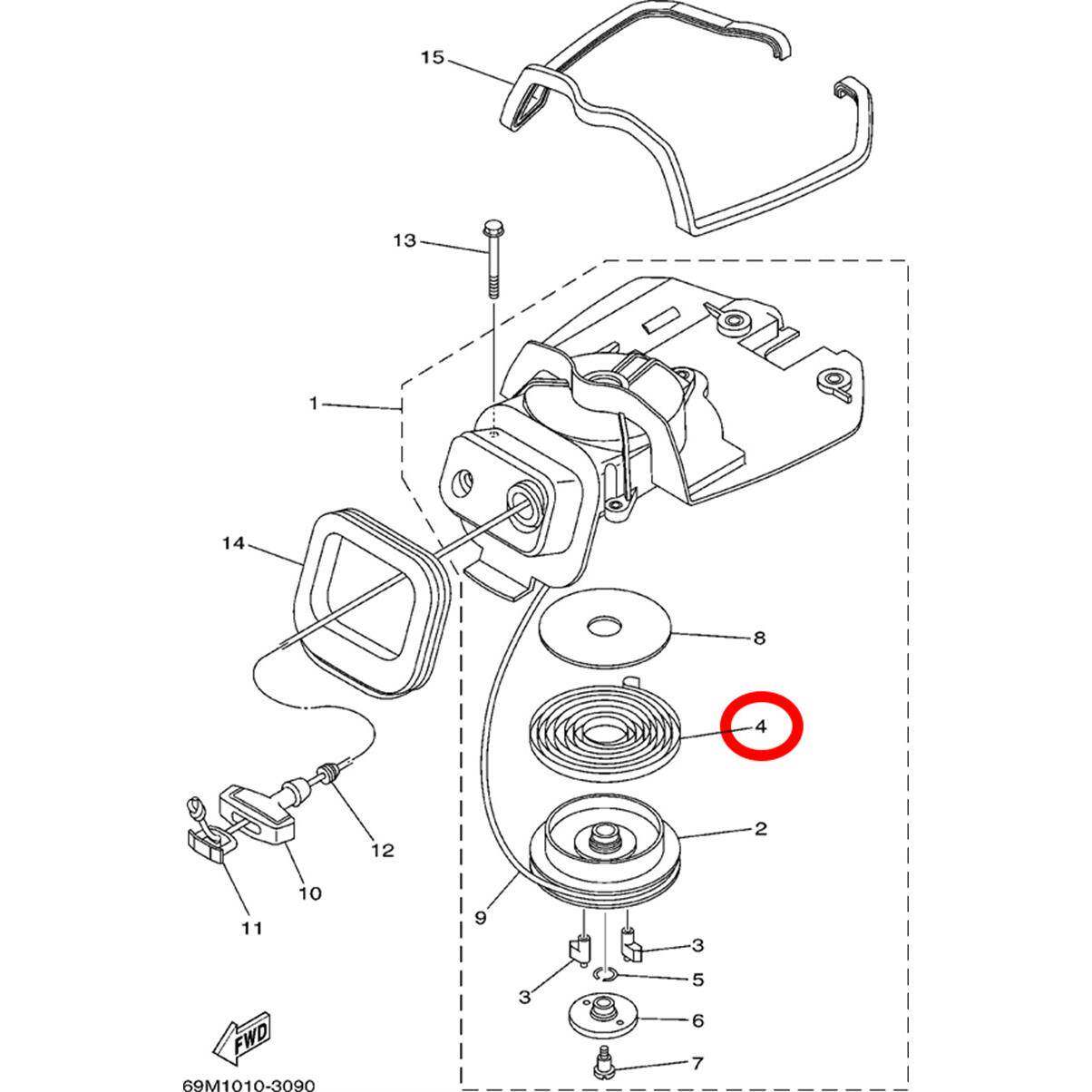 15
13
1
14
8
4
2
12
10
11
9
3
3
5
6
7
FWD
69M1010-3090