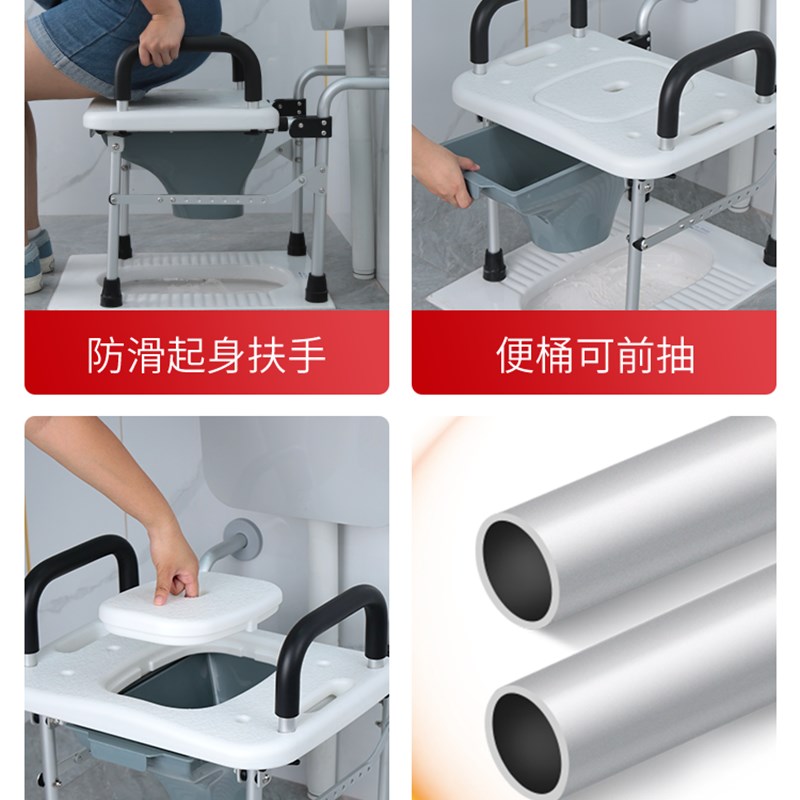 防滑起身扶手

便桶可前抽