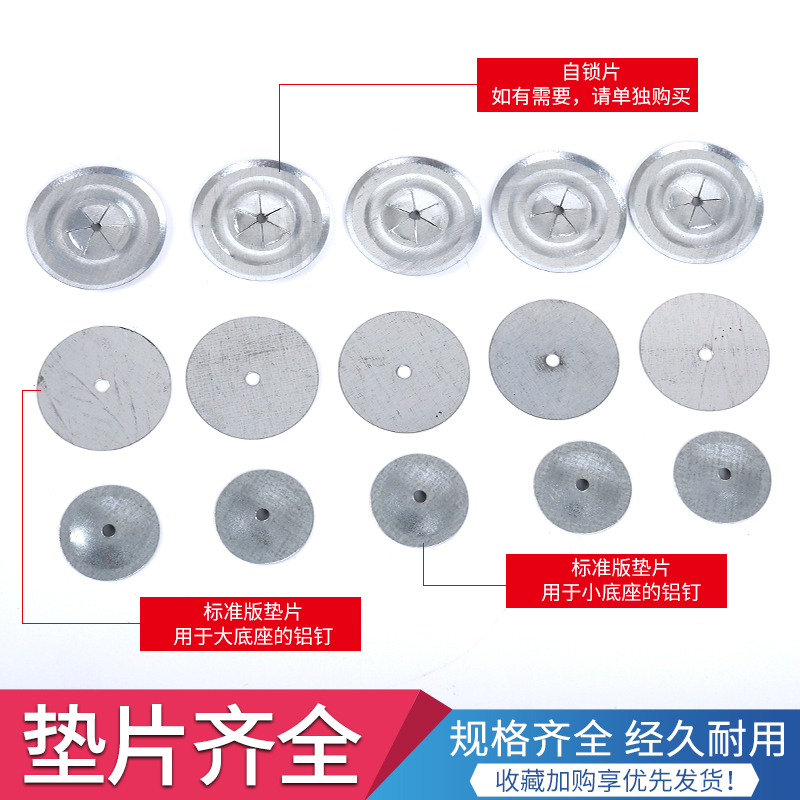 自锁片
如有需要，请单独购买

标准版垫片
用于小底座的铝钉

标准版垫片
用于大底座的铝钉

垫片齐全

规格齐全 经久耐用

收藏加购享优先发货！