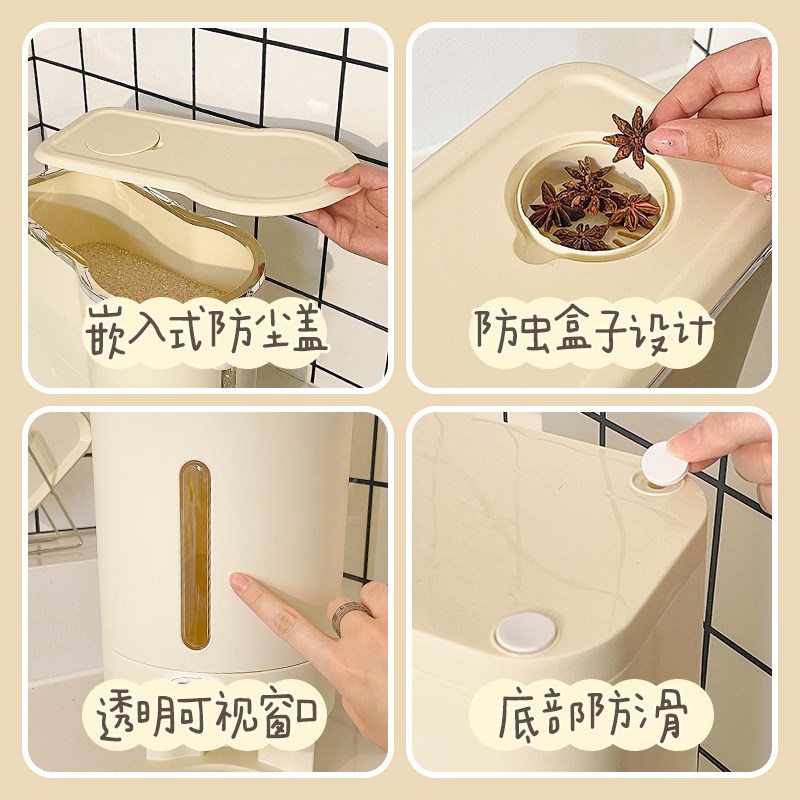 嵌入式防尘盖

防虫盒子设计

透明可视窗口

底部防滑