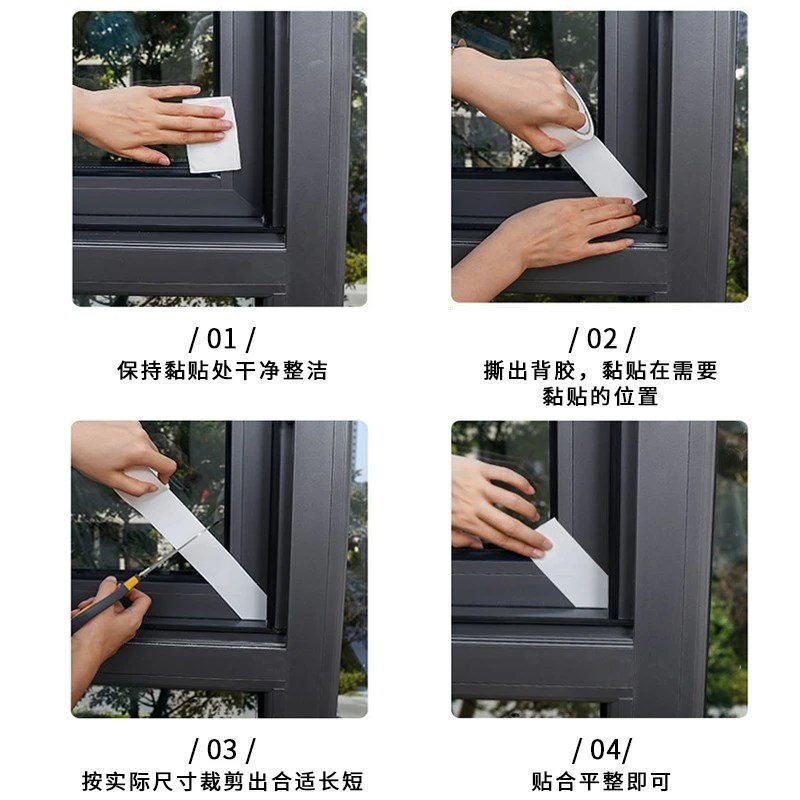 / 01 /
保持黏贴处干净整洁

/ 02 /
撕出背胶，黏贴在需要黏贴的位置

/ 03 /
按实际尺寸裁剪出合适长短

/ 04/
贴合平整即可