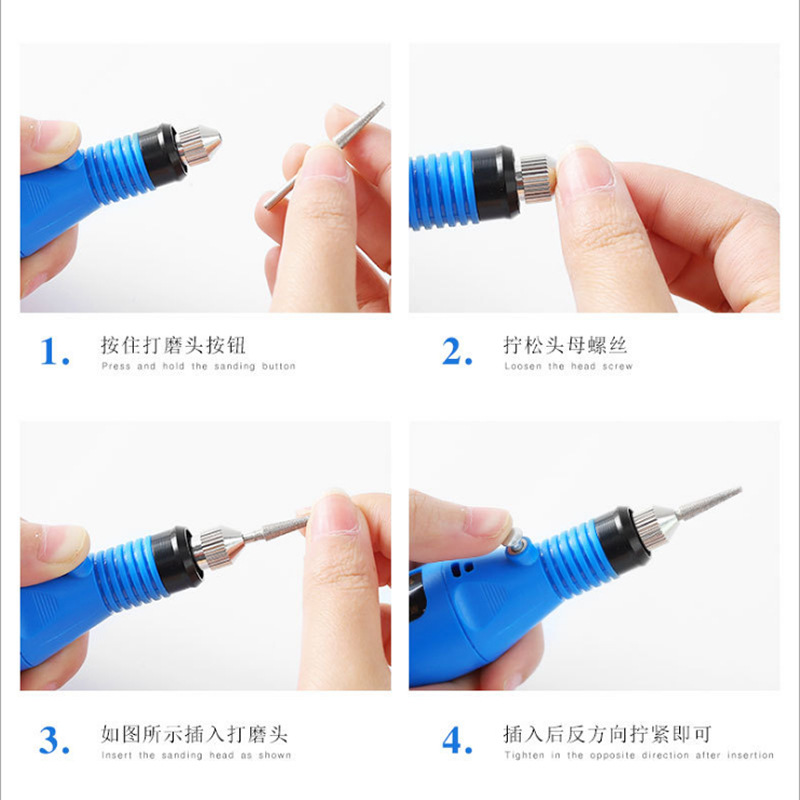 1. 按住打磨头按钮
Press and hold the sanding button

2. 拧松头母螺丝
Loosen the head screw

3. 如图所示插入打磨头
Insert the sanding head as shown

4. 插入后反方向拧紧即可
Tighten in the opposite direction after insertion