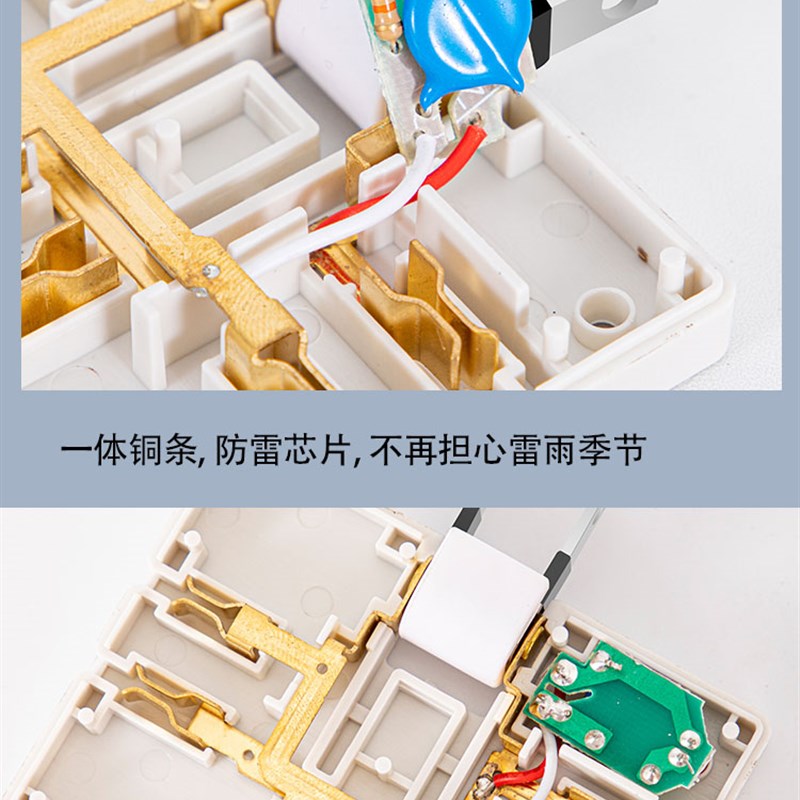 一体铜条, 防雷芯片, 不再担心雷雨季节