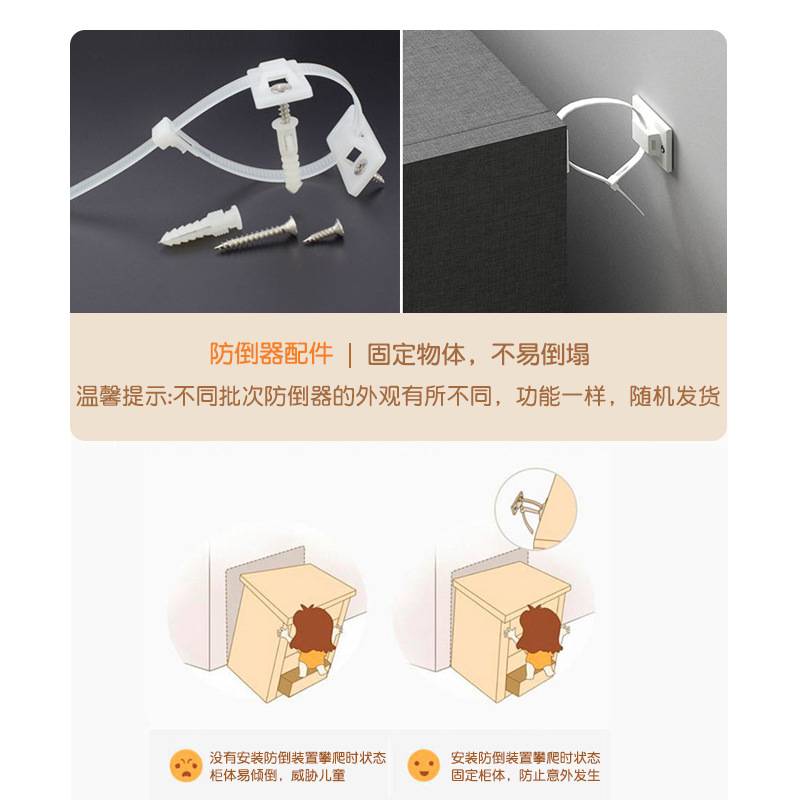 防倒器配件 | 固定物体，不易倒塌

温馨提示:不同批次防倒器的外观有所不同，功能一样，随机发货

没有安装防倒装置攀爬时状态
柜体易倾倒，威胁儿童

安装防倒装置攀爬时状态
固定柜体，防止意外发生