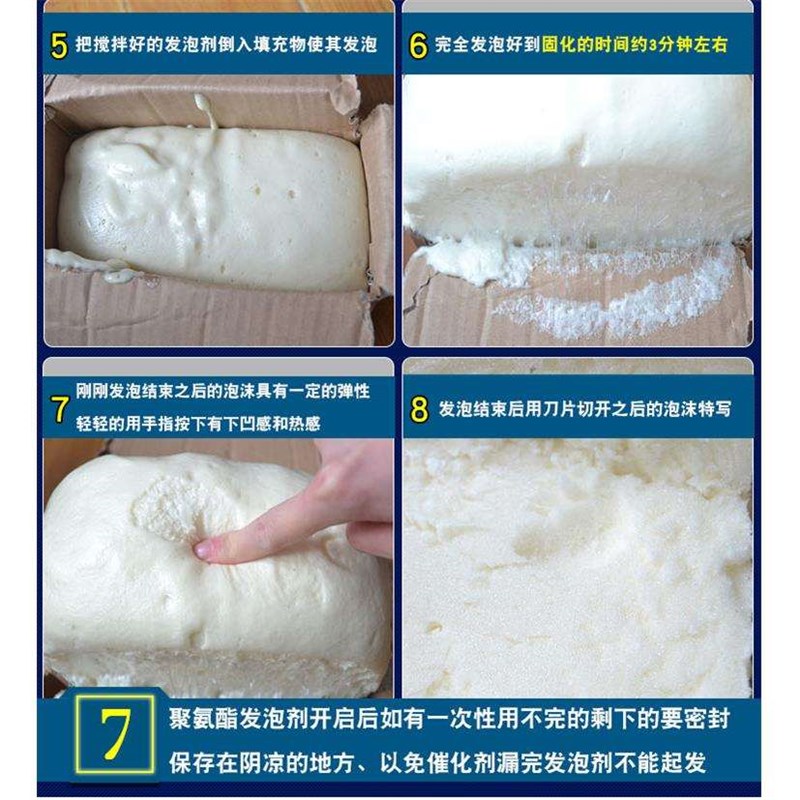 5 把搅拌好的发泡剂倒入填充物使其发泡

6 完全发泡好到固化的时间约3分钟左右

7 刚刚发泡结束之后的泡沫具有一定的弹性 轻轻的用手指按下有下凹感和热感

8 发泡结束后用刀片切开之后的泡沫特写

7 聚氨酯发泡剂开启后如有一次性用不完的剩下的要密封保存在阴凉的地方、以免催化剂漏完发泡剂不能起发