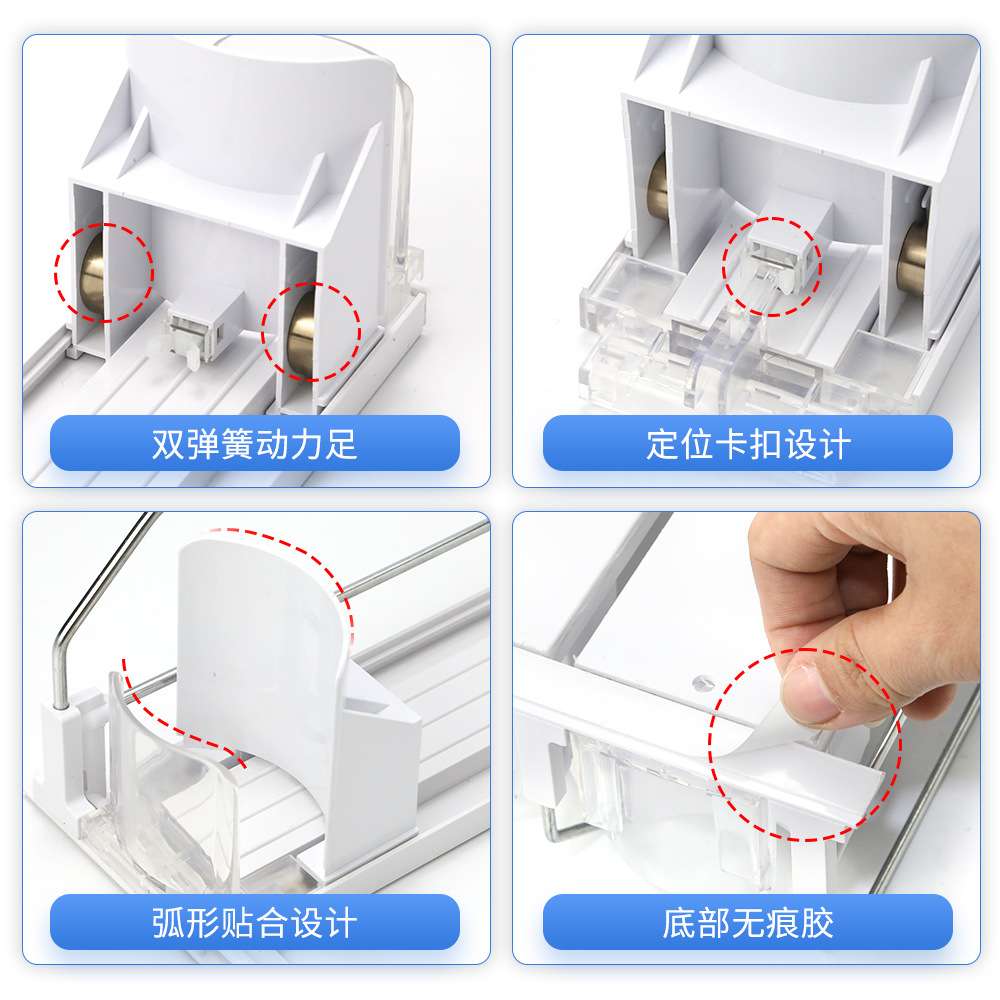 双弹簧动力足

定位卡扣设计

弧形贴合设计

底部无痕胶