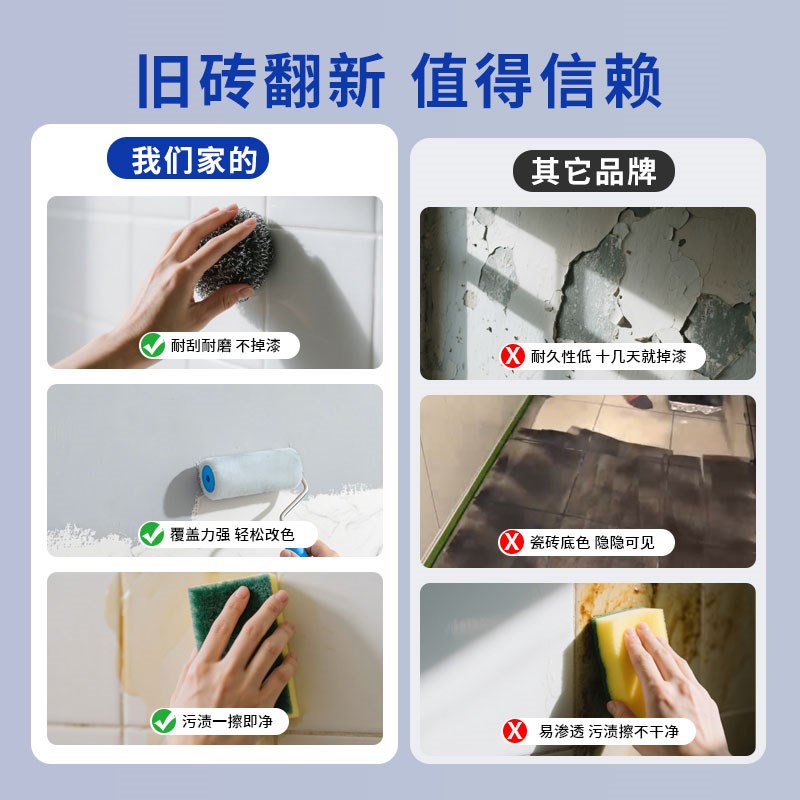 旧砖翻新 值得信赖

我们家的

耐刮耐磨 不掉漆

覆盖力强 轻松改色

污渍一擦即净

其它品牌

耐久性低 十几天就掉漆

瓷砖底色 隐隐可见

易渗透 污渍擦不干净