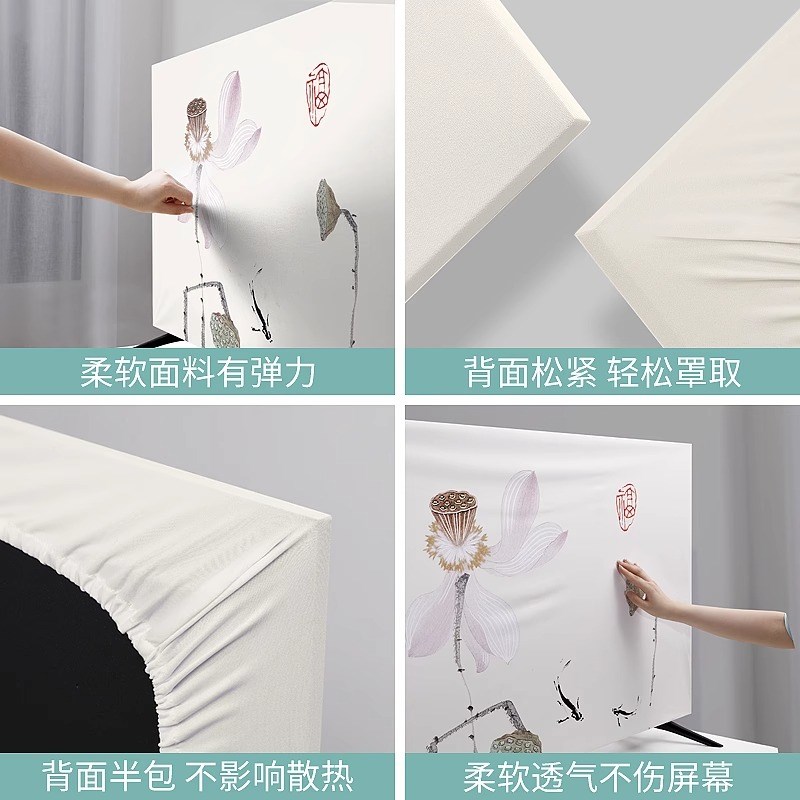 柔软面料有弹力

背面松紧 轻松罩取

背面半包 不影响散热

柔软透气不伤屏幕