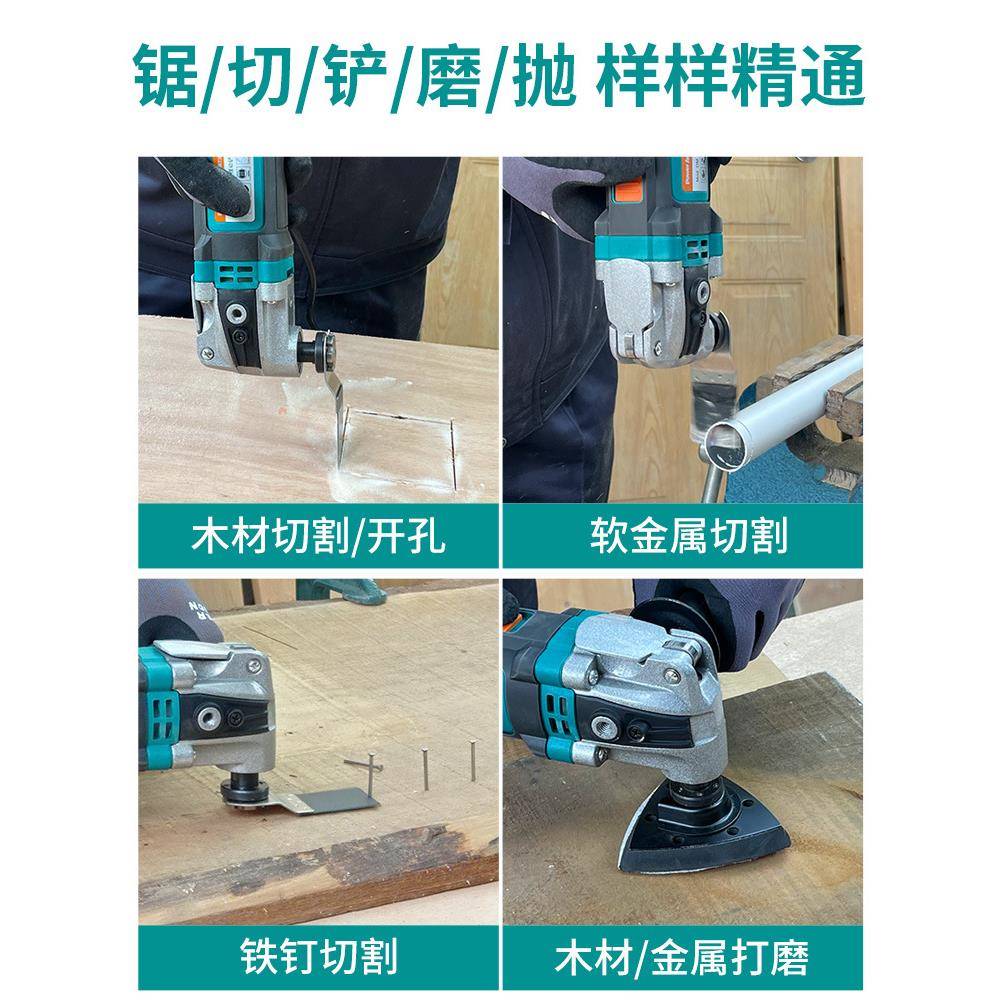 锯/切/铲/磨/抛 样样精通

木材切割/开孔

软金属切割

铁钉切割

木材/金属打磨