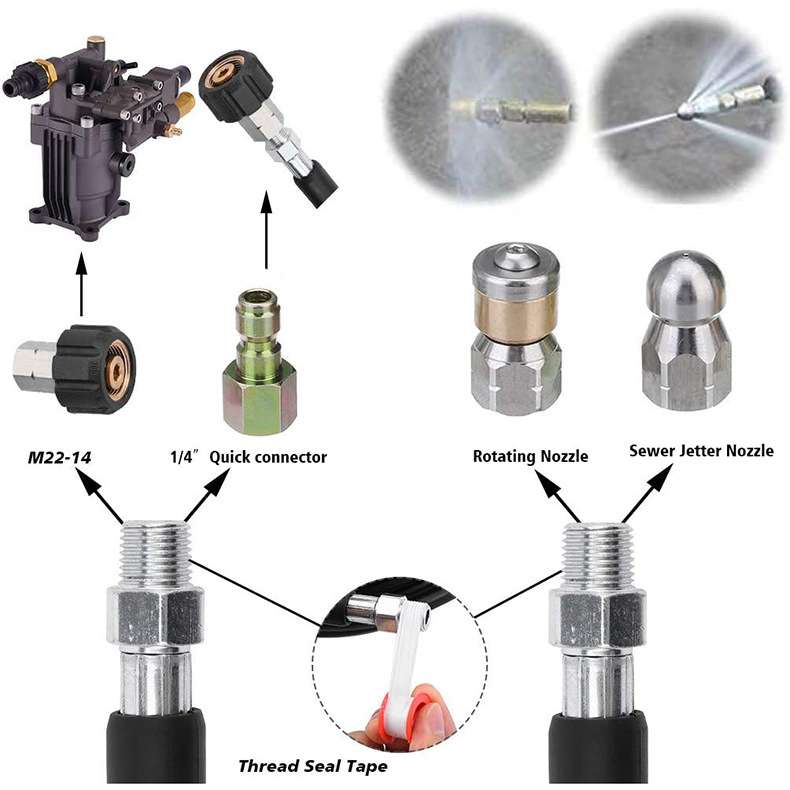 M22-14

1/4″ Quick connector

Rotating Nozzle

Sewer Jetter Nozzle

Thread Seal Tape