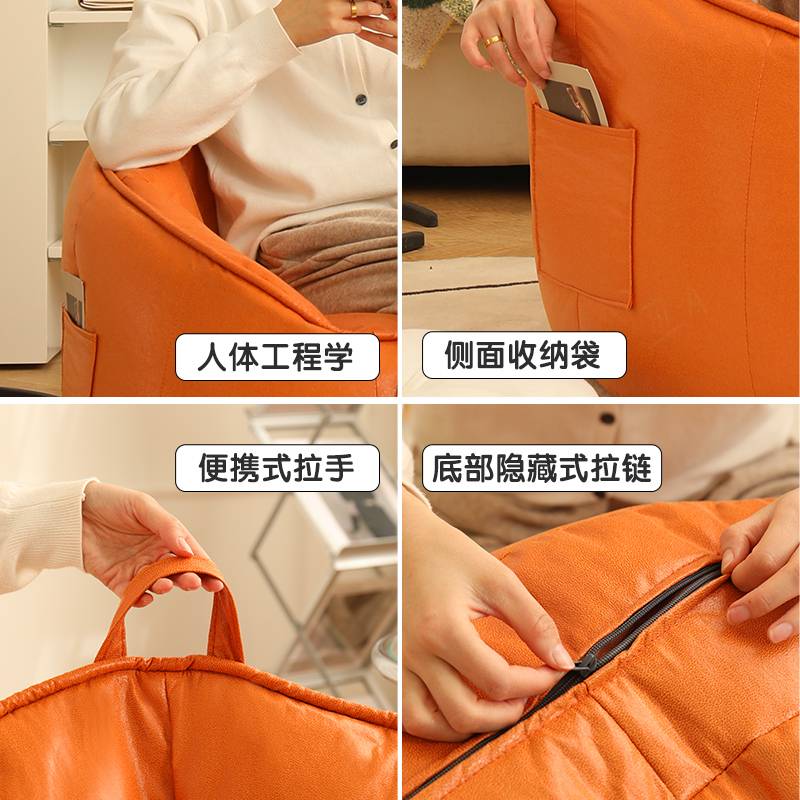 人体工程学

侧面收纳袋

便携式拉手

底部隐藏式拉链