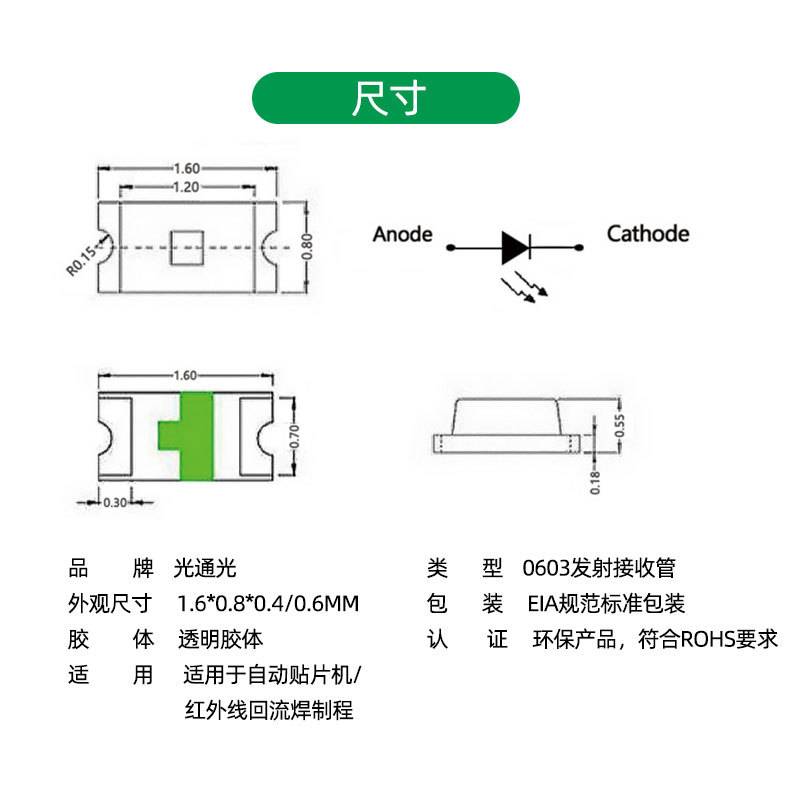 尺寸

1.60
1.20
R0.15
0.80

Anode
Cathode

1.60
0.70
0.30

0.55
0.18

品 牌 光通光
外观尺寸 1.6*0.8*0.4/0.6MM
胶 体 透明胶体
适 用 适用于自动贴片机/红外线回流焊制程

类 型 0603发射接收管
包 装 EIA规范标准包装
认 证 环保产品，符合ROHS要求