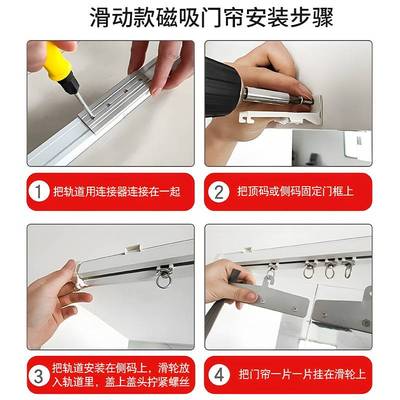 滑动款磁吸门帘安装步骤

1 把轨道用连接器连接在一起

2 把顶码或侧码固定门框上

3 把轨道安装在侧码上，滑轮放入轨道里，盖上盖头拧紧螺丝

4 把门帘一片一片挂在滑轮上