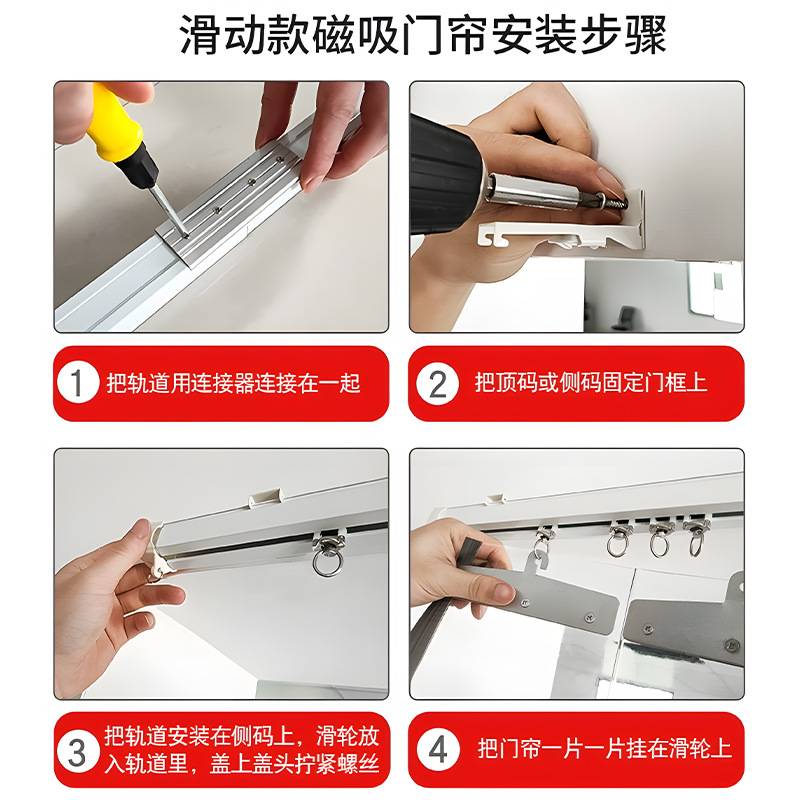 滑动款磁吸门帘安装步骤

1 把轨道用连接器连接在一起

2 把顶码或侧码固定门框上

3 把轨道安装在侧码上，滑轮放入轨道里，盖上盖头拧紧螺丝

4 把门帘一片一片挂在滑轮上