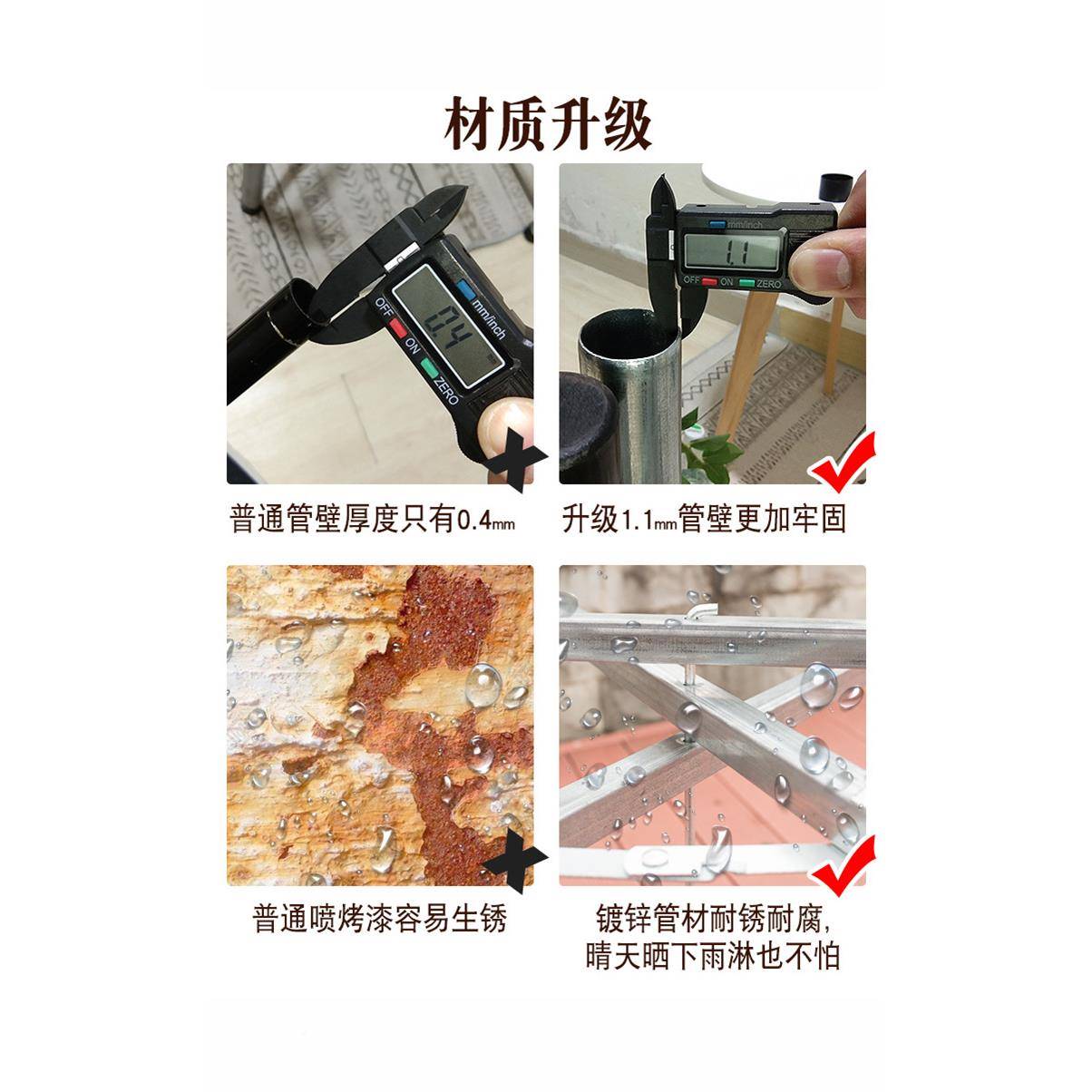 材质升级

OFF ON ZERO mm/inch 0.4

mm/inch 1.1 OFF ON ZERO

普通管壁厚度只有0.4mm

升级1.1mm管壁更加牢固

普通喷烤漆容易生锈

镀锌管材耐锈耐腐，
晴天晒下雨淋也不怕