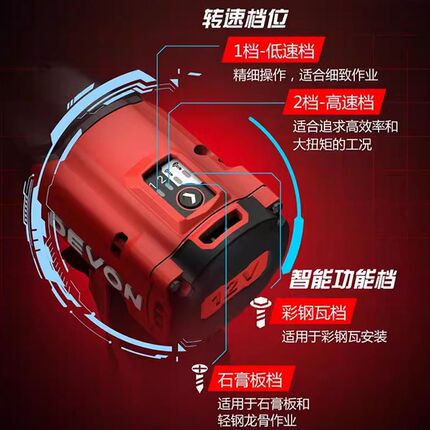 转速档位

1档-低速档
精细操作，适合细致作业

2档-高速档
适合追求高效率和大扭矩的工况

1
2

DEVON

12V

智能功能档

彩钢瓦档
适用于彩钢瓦安装

石膏板档
适用于石膏板和轻钢龙骨作业