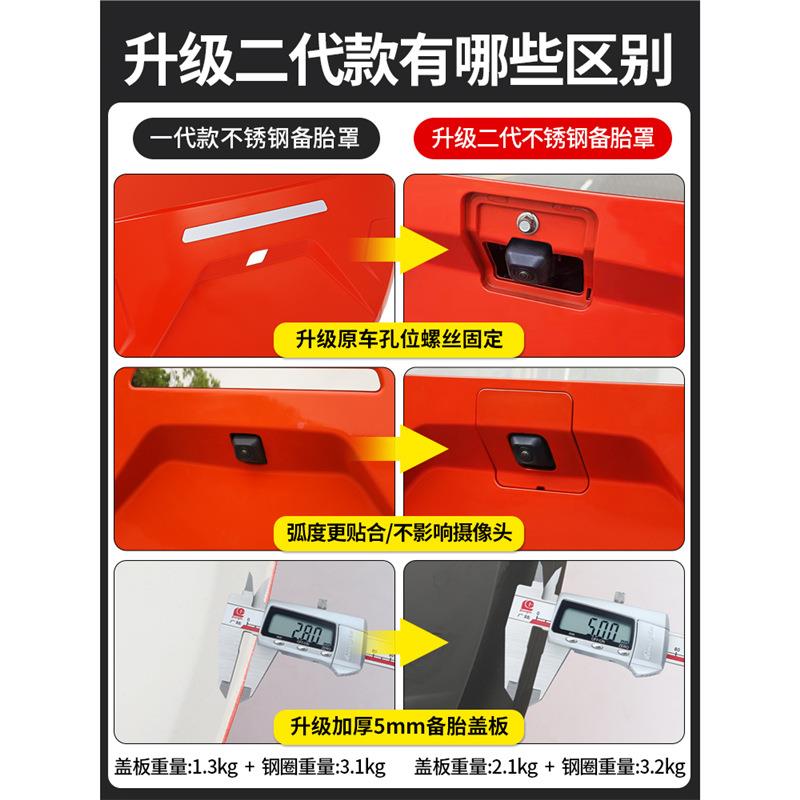 升级二代款有哪些区别

一代款不锈钢备胎罩

升级二代不锈钢备胎罩

升级原车孔位螺丝固定

弧度更贴合/不影响摄像头

2.80

5.00

升级加厚5mm备胎盖板

盖板重量:1.3kg + 钢圈重量:3.1kg

盖板重量:2.1kg + 钢圈重量:3.2kg