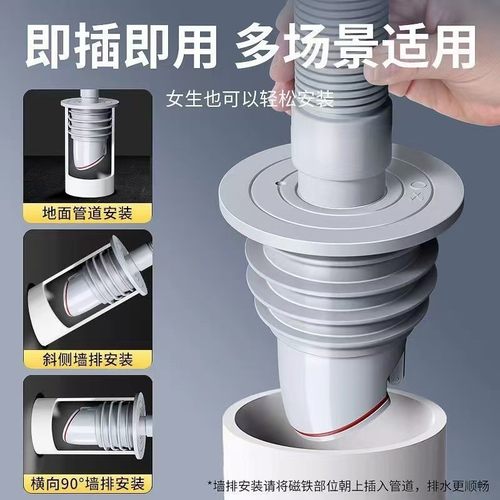 即插即用 多场景适用

女生也可以轻松安装

地面管道安装

斜侧墙排安装

横向90°墙排安装

*墙排安装请将磁铁部位朝上插入管道，排水更顺畅