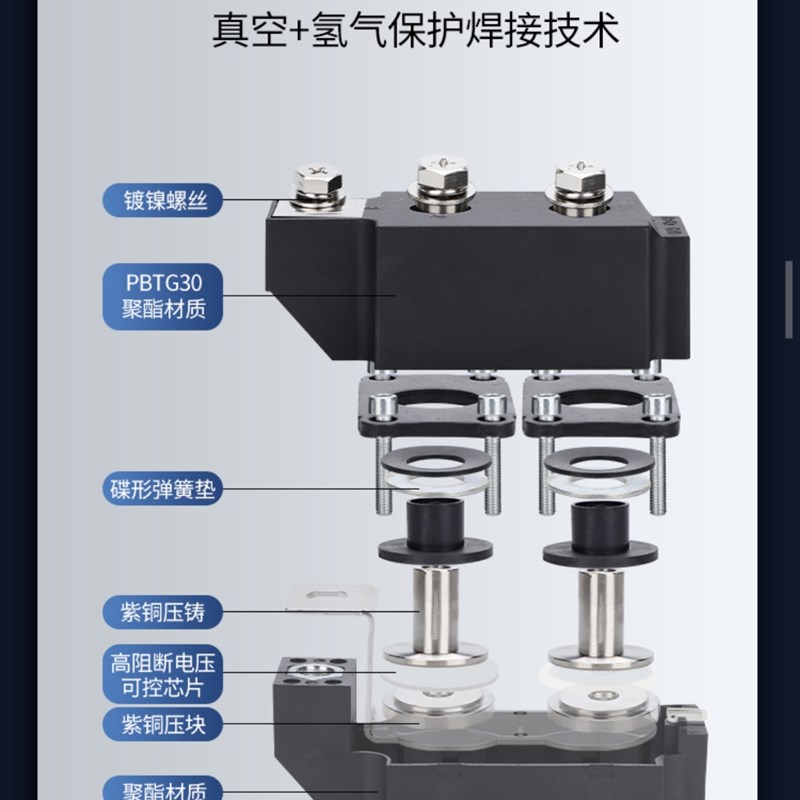 真空+氢气保护焊接技术

镀镍螺丝

PBTG30
聚酯材质

碟形弹簧垫

紫铜压铸

高阻断电压
可控芯片

紫铜压块

聚酯材质