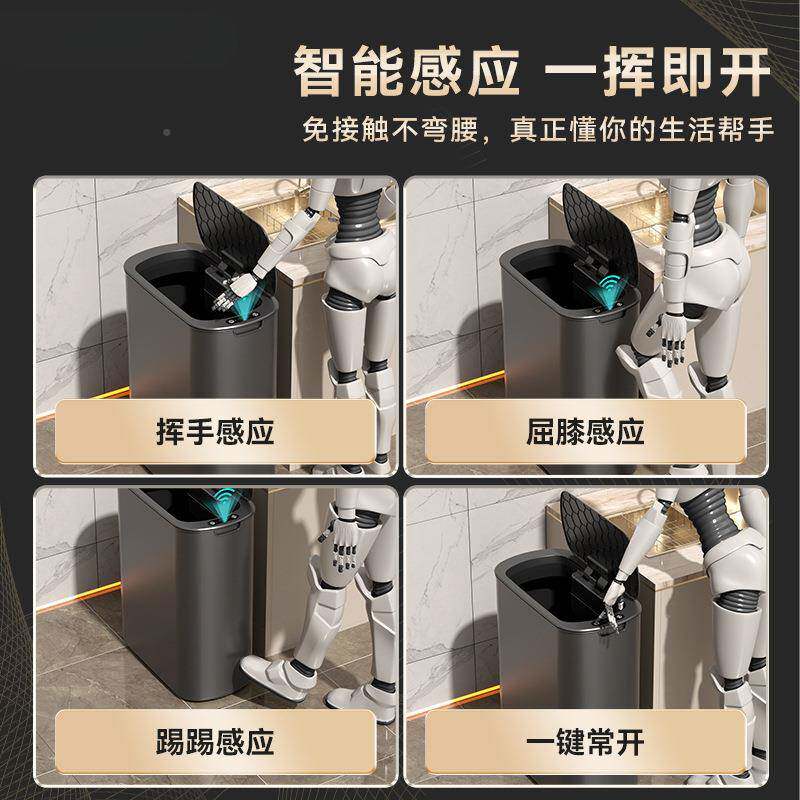 智能感应 一挥即开

免接触不弯腰，真正懂你的生活帮手

挥手感应

屈膝感应

踢踢感应

一键常开