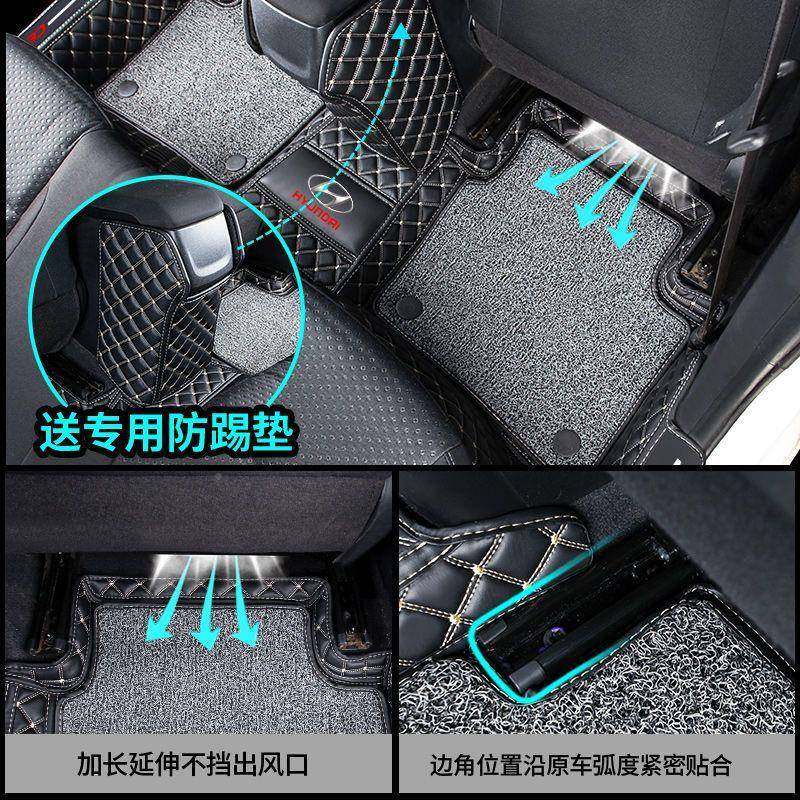 HYUNDAI

送专用防踢垫

加长延伸不挡出风口

边角位置沿原车弧度紧密贴合