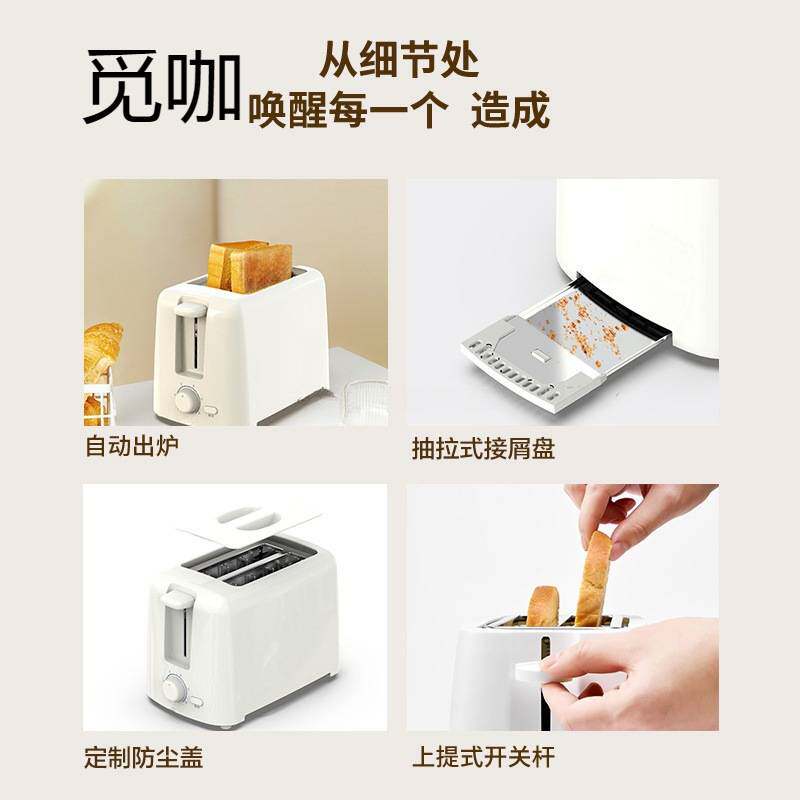 觅咖 从细节处
唤醒每一个 造成

自动出炉

抽拉式接屑盘

定制防尘盖

上提式开关杆