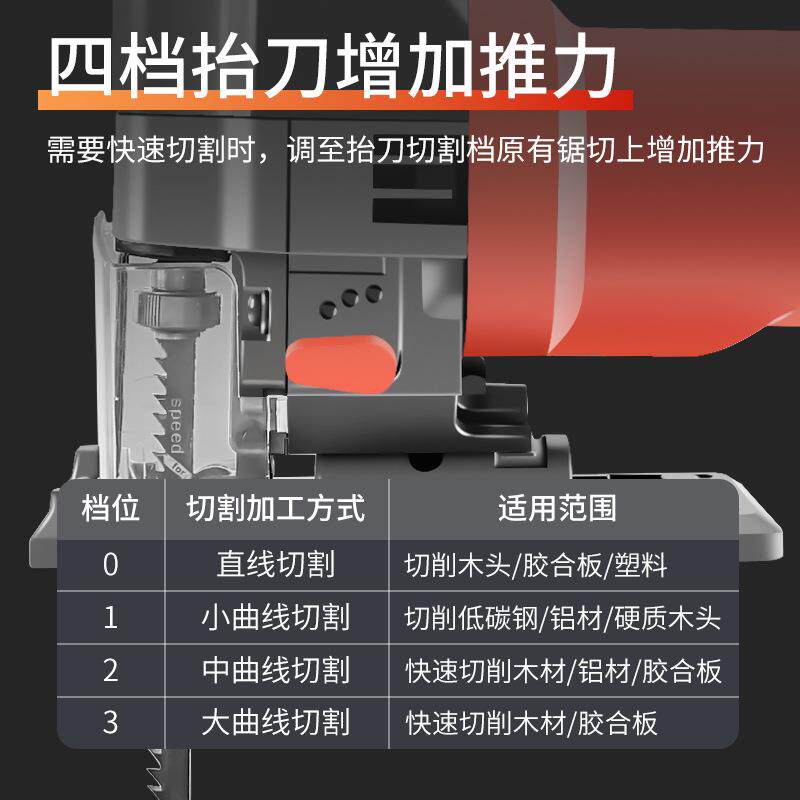 四档抬刀增加推力

需要快速切割时，调至抬刀切割档原有锯切上增加推力

speed

| 档位 | 切割加工方式 | 适用范围 |
|---|---|---|
| 0 | 直线切割 | 切削木头/胶合板/塑料 |
| 1 | 小曲线切割 | 切削低碳钢/铝材/硬质木头 |
| 2 | 中曲线切割 | 快速切削木材/铝材/胶合板 |
| 3 | 大曲线切割 | 快速切削木材/胶合板 |