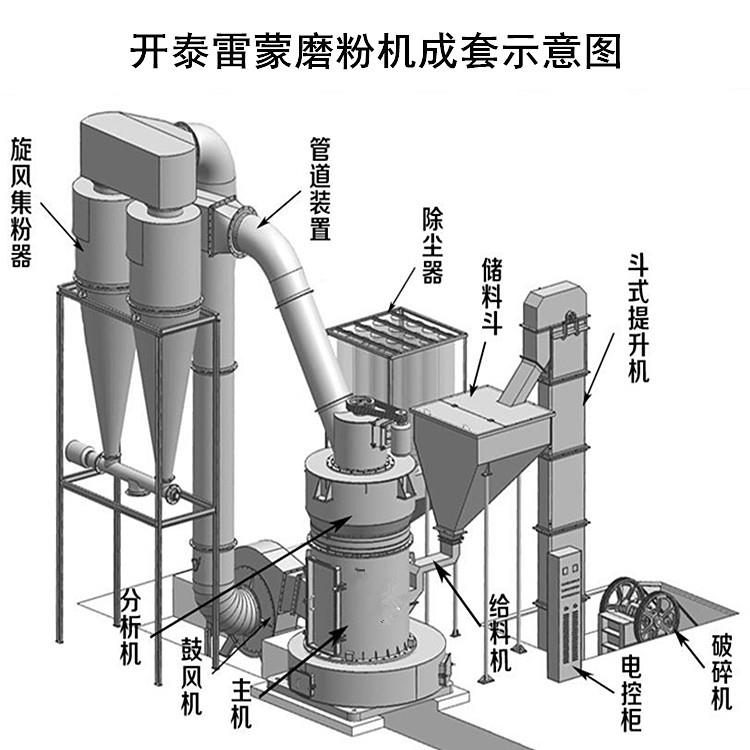 开泰雷蒙磨粉机成套示意图

旋风集粉器

管道装置

除尘器

储料斗

斗式提升机

分析机

鼓风机

主机

给料机

电控柜

破碎机