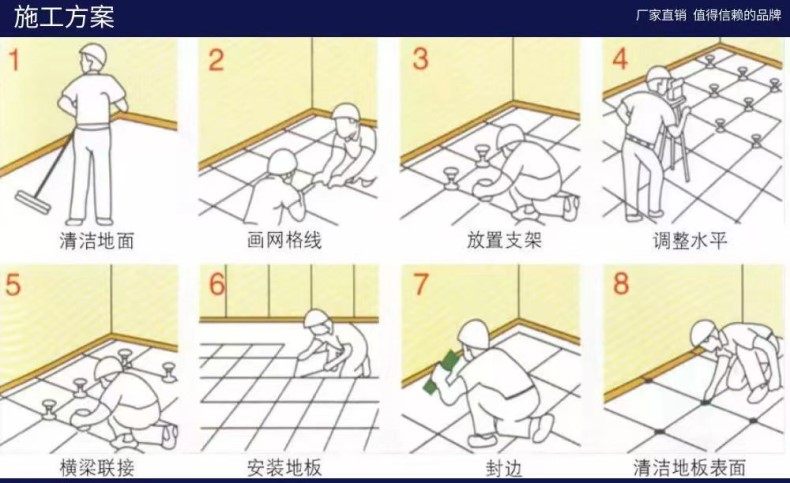 施工方案

厂家直销 值得信赖的品牌

1
清洁地面

2
画网格线

3
放置支架

4
调整水平

5
横梁联接

6
安装地板

7
封边

8
清洁地板表面