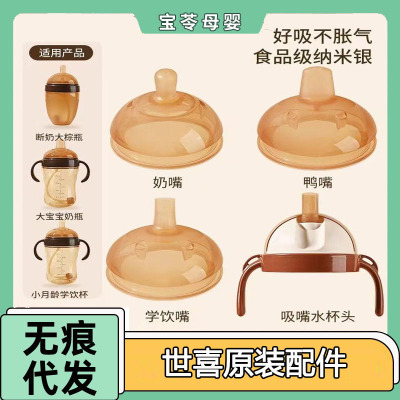 宝苓母婴

好吸不胀气
食品级纳米银

适用产品

断奶大棕瓶

大宝宝奶瓶

小月龄学饮杯

奶嘴

鸭嘴

学饮嘴

吸嘴水杯头

无痕代发

世喜原装配件