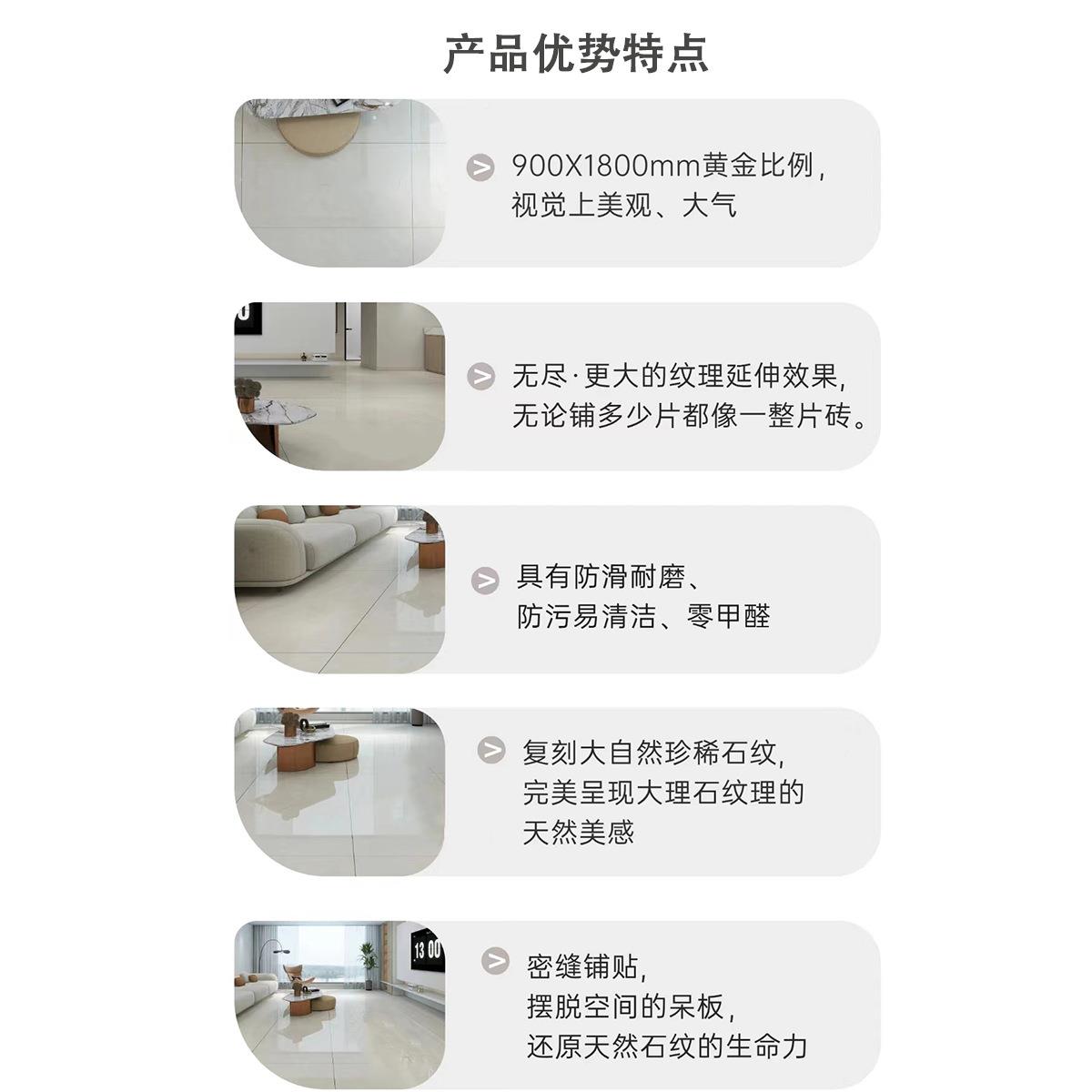 产品优势特点

900X1800mm黄金比例，视觉上美观、大气

无尽·更大的纹理延伸效果，无论铺多少片都像一整片砖。

具有防滑耐磨、防污易清洁、零甲醛

复刻大自然珍稀石纹，完美呈现大理石纹理的天然美感

13 00

密缝铺贴，摆脱空间的呆板，还原天然石纹的生命力